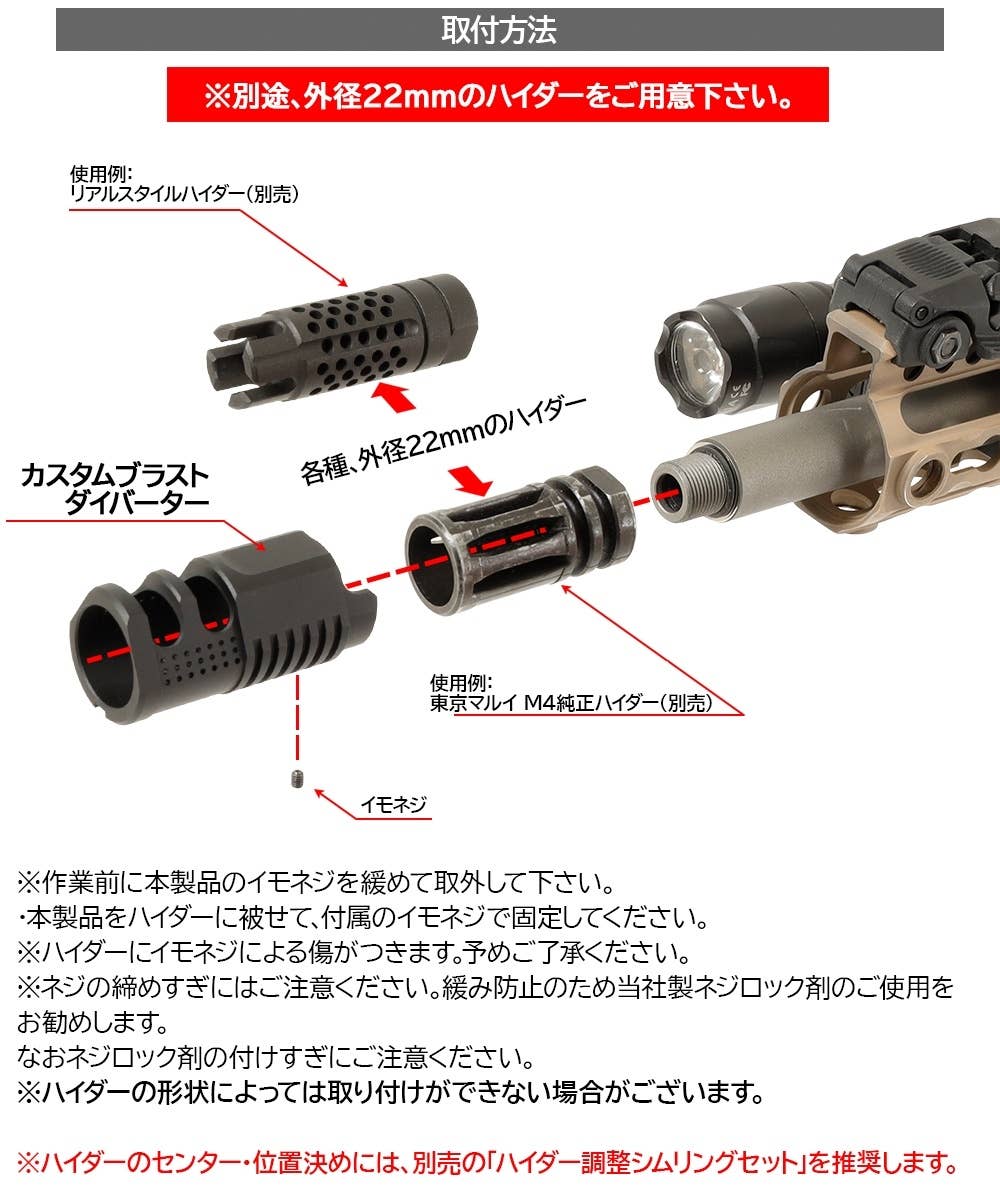 取付方法

※別途、外径22mmのハイダーをご用意下さい。

使用例:
リアルスタイルハイダー(別売)

各種、外径22mmのハイダー

カスタムブラスト
ダイバーター

使用例:
東京マルイ M4純正ハイダー(別売)

イモネジ

※作業前に本製品のイモネジを緩めて取外して下さい。
・本製品をハイダーに被せて、付属のイモネジで固定してください。
※ハイダーにイモネジによる傷がつきます。予めご了承ください。
※ネジの締めすぎにはご注意ください。緩み防止のため当社製ネジロック剤のご使用をお勧めします。
なおネジロック剤の付けすぎにご注意ください。
※ハイダーの形状によっては取り付けができない場合がございます。

※ハイダーのセンター・位置決めには、別売の「ハイダー調整シムリングセット」を推奨します。