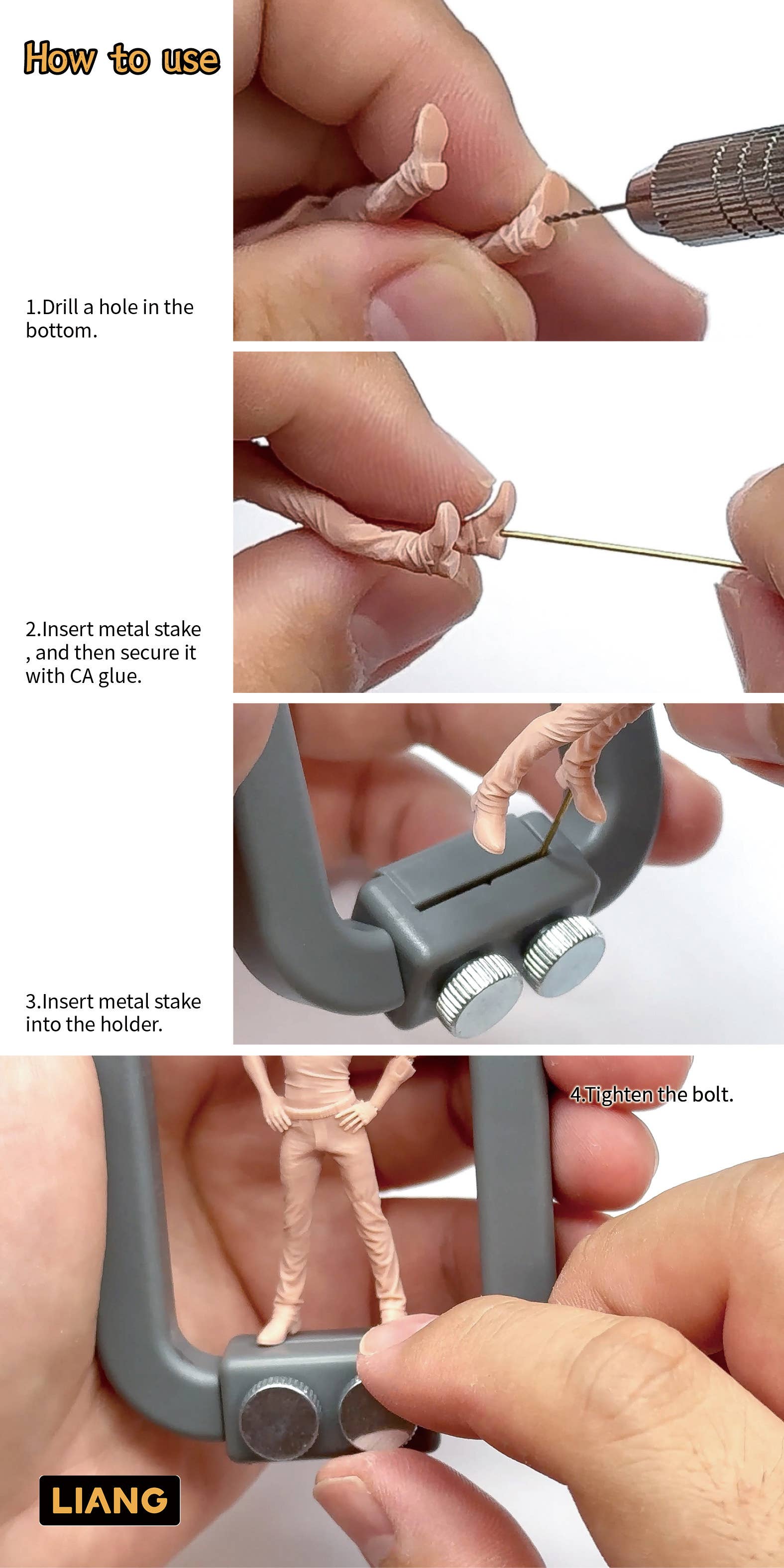 How to use

1.Drill a hole in the bottom.

2.Insert metal stake , and then secure it with CA glue.

3.Insert metal stake into the holder.

4.Tighten the bolt.

LIANG