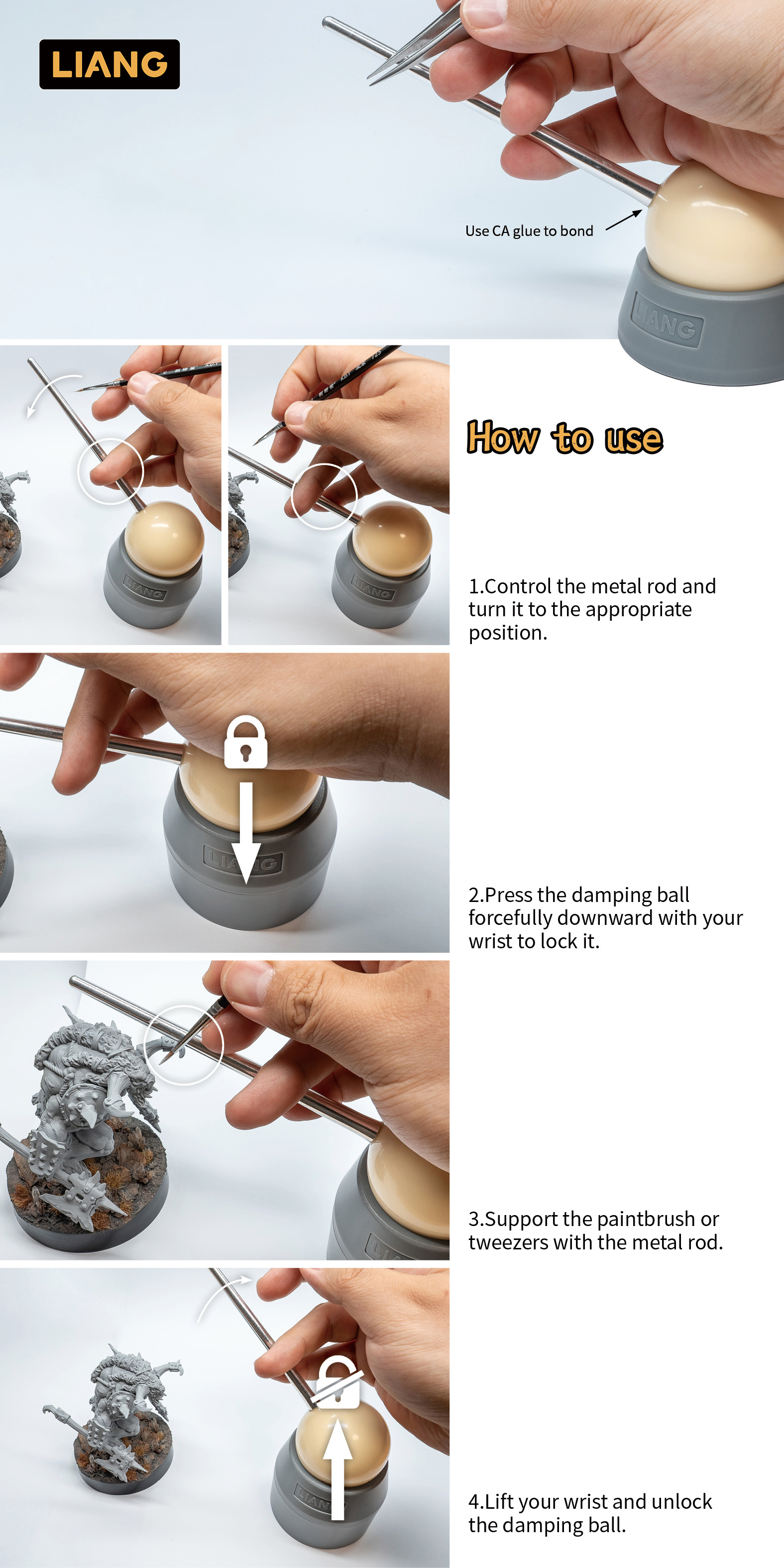 LIANG

Use CA glue to bond

LIANG

How to use

1.Control the metal rod and turn it to the appropriate position.

2.Press the damping ball forcefully downward with your wrist to lock it.

3.Support the paintbrush or tweezers with the metal rod.

4.Lift your wrist and unlock the damping ball.