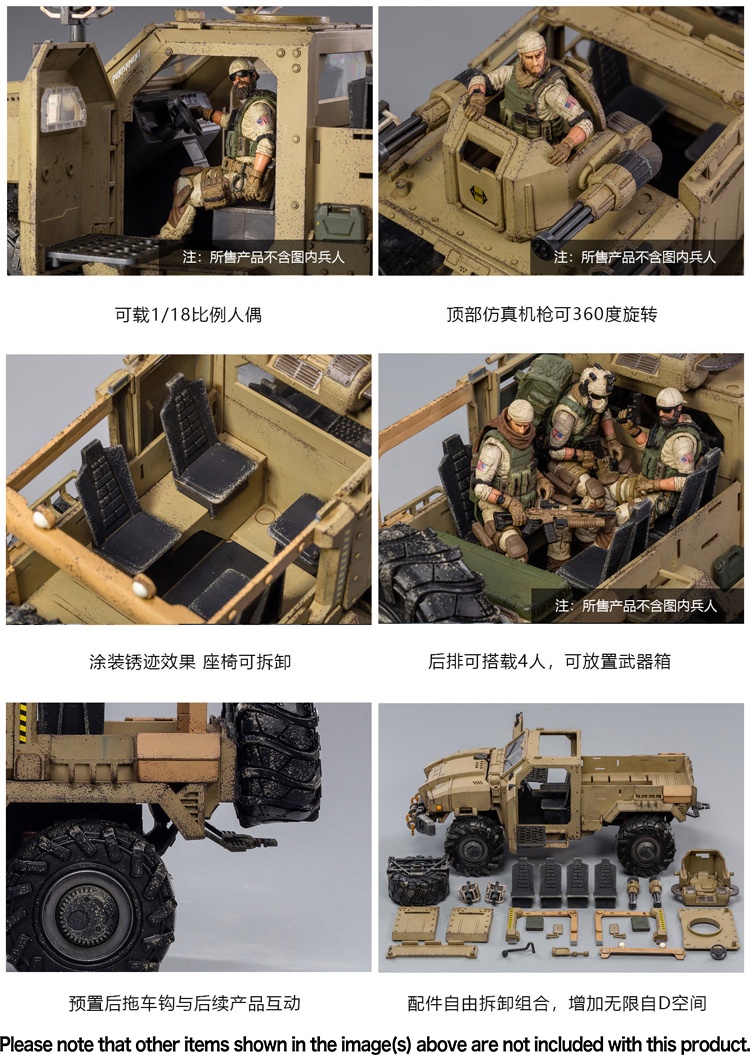 注：所售产品不含图内兵人

注：所售产品不含图内兵人

可载1/18比例人偶

顶部仿真机枪可360度旋转

注：所售产品不含图内兵人

涂装锈迹效果 座椅可拆卸

后排可搭载4人，可放置武器箱

预置后拖车钩与后续产品互动

配件自由拆卸组合，增加无限自D空间

Please note that other items shown in the image(s) above are not included with this product.