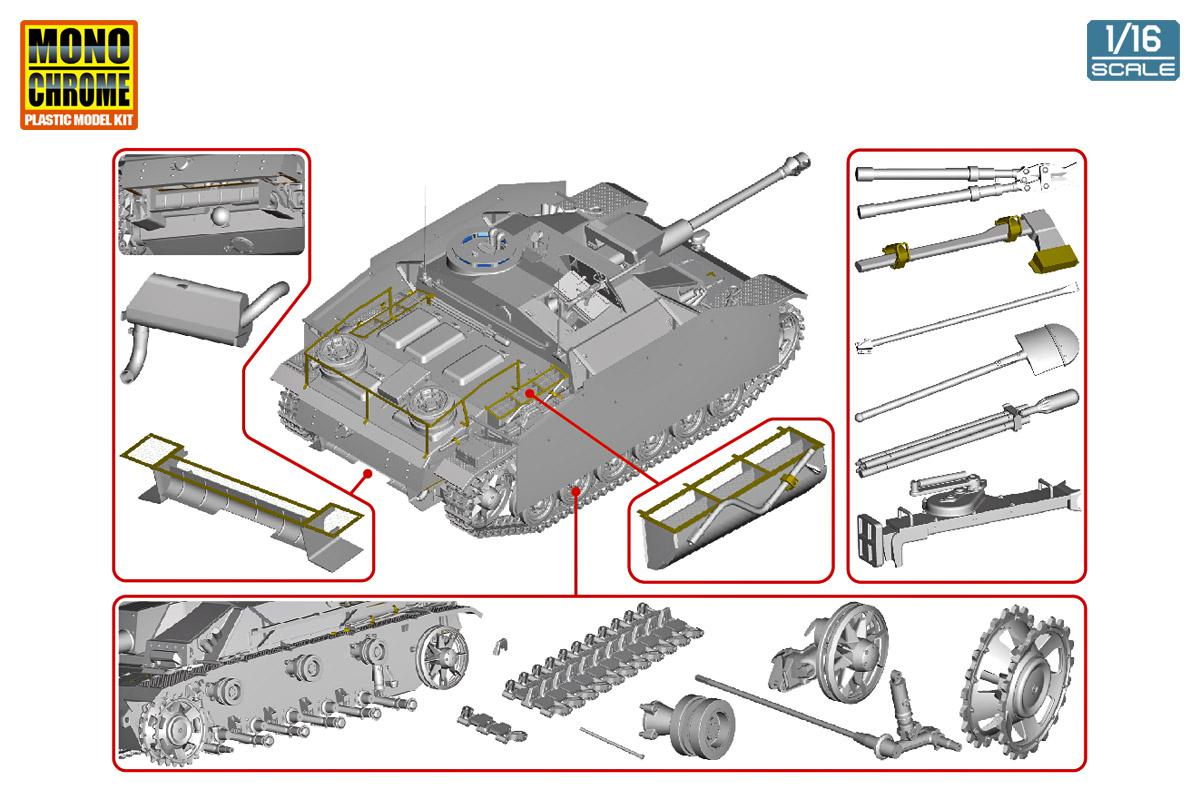 MONO CHROME
PLASTIC MODEL KIT

1/16
SCALE