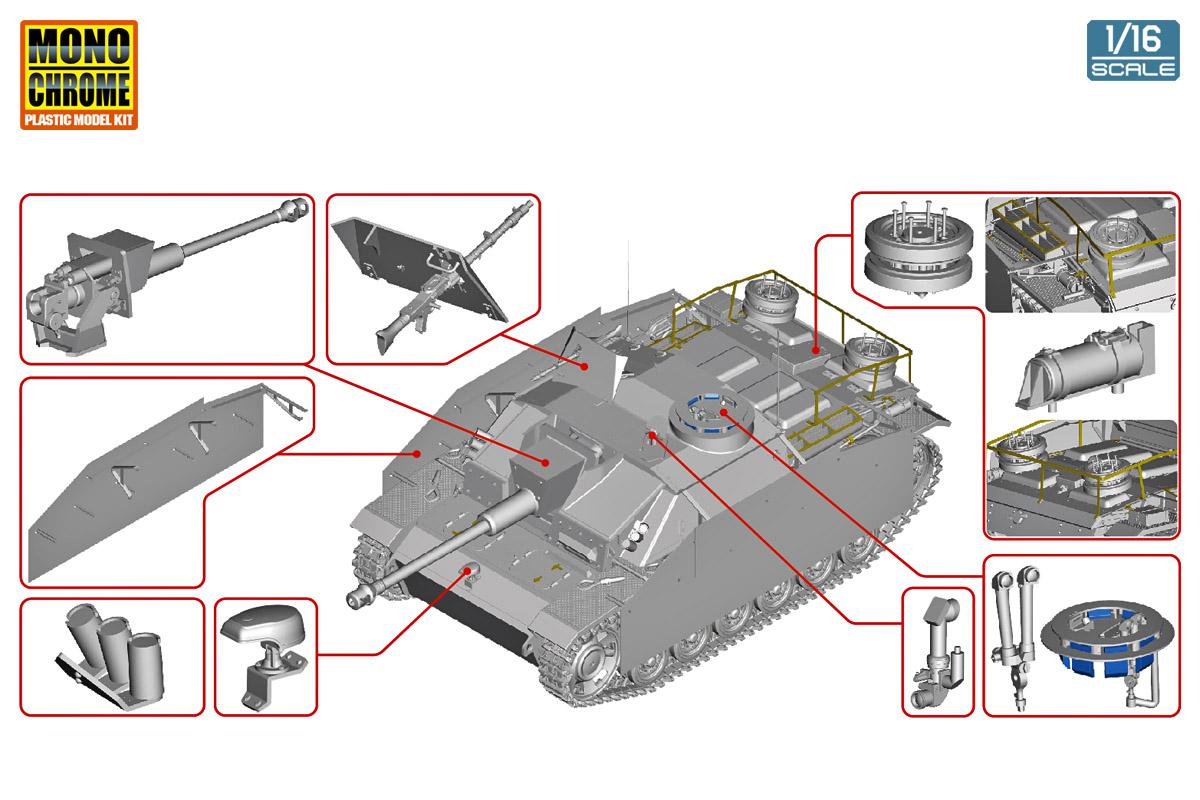 MONO CHROME
PLASTIC MODEL KIT

1/16
SCALE