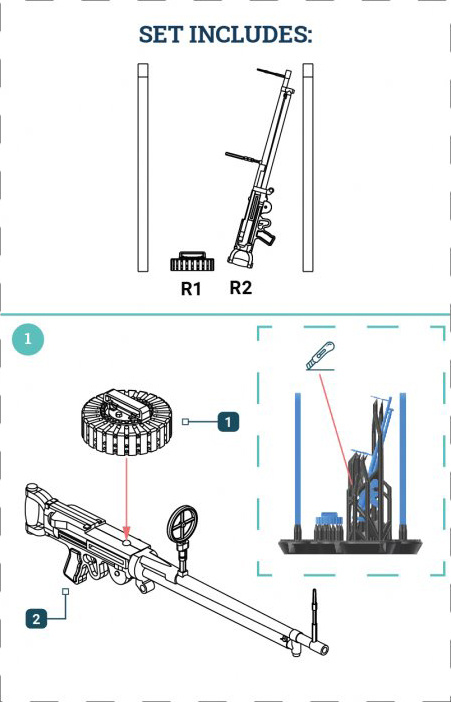 SET INCLUDES:

R1 R2

1

1

2