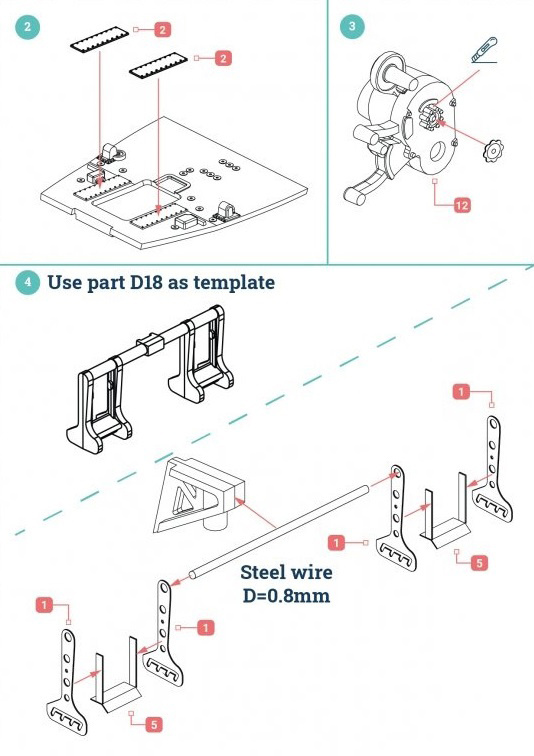 2

2

2

3

12

4 Use part D18 as template

1

1

5

Steel wire D=0.8mm

1

1

5