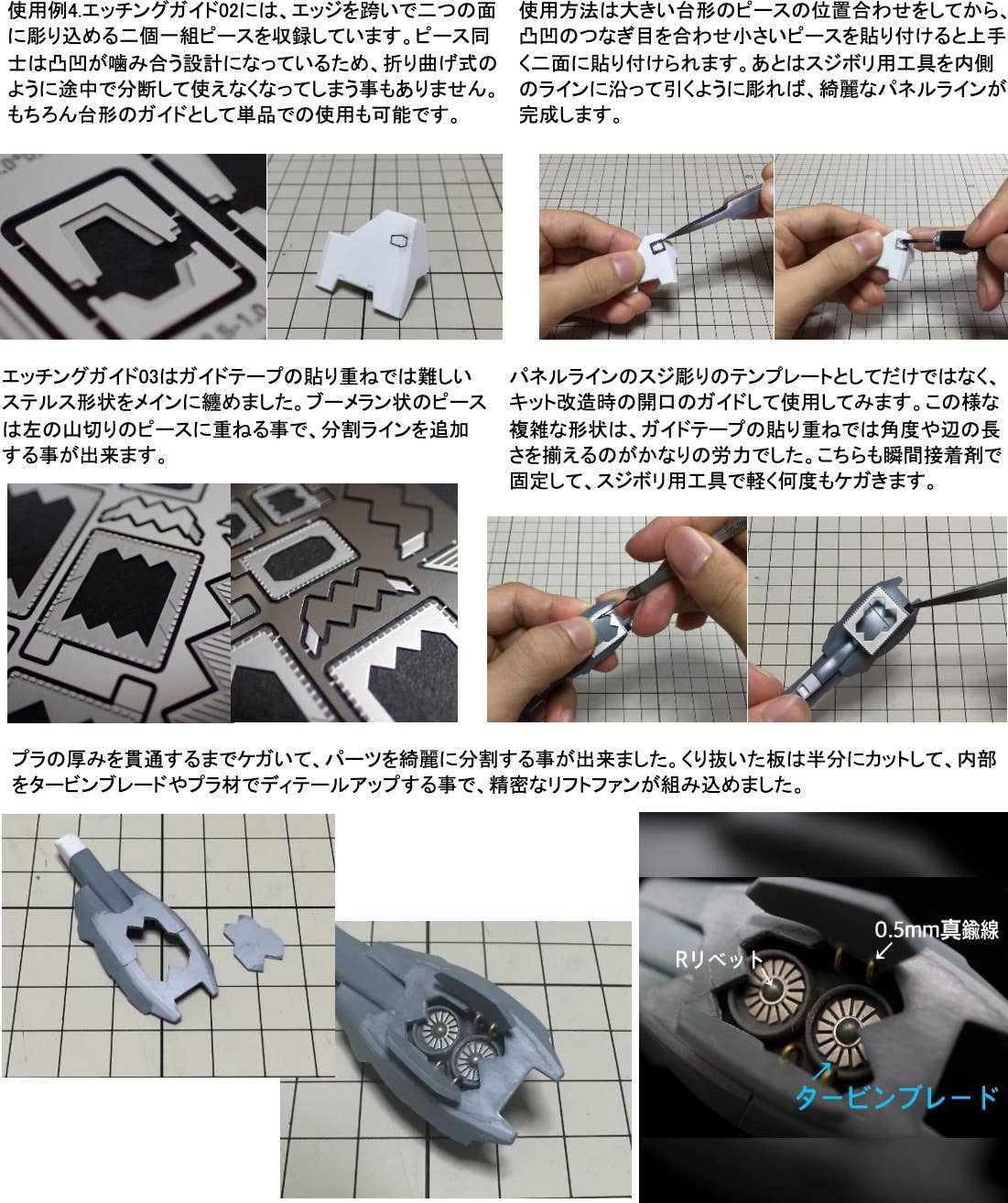 使用例4.エッチングガイド02には、エッジを跨いで二つの面に彫り込める二個一組ピースを収録しています。ピース同士は凸凹が噛み合う設計になっているため、折り曲げ式のように途中で分断して使えなくなってしまう事もありません。もちろん台形のガイドとして単品での使用も可能です。

使用方法は大きい台形のピースの位置合わせをしてから、凸凹のつなぎ目を合わせ小さいピースを貼り付けると上手く二面に貼り付けられます。あとはスジボリ用工具を内側のラインに沿って引くように彫れば、綺麗なパネルラインが完成します。

エッチングガイド03はガイドテープの貼り重ねでは難しいステルス形状をメインに纏めました。ブーメラン状のピースは左の山切りのピースに重ねる事で、分割ラインを追加する事が出来ます。

パネルラインのスジ彫りのテンプレートとしてだけではなく、キット改造時の開口のガイドして使用してみます。この様な複雑な形状は、ガイドテープの貼り重ねでは角度や辺の長さを揃えるのがかなりの労力でした。こちらも瞬間接着剤で固定して、スジボリ用工具で軽く何度もケガきます。

プラの厚みを貫通するまでケガいて、パーツを綺麗に分割する事が出来ました。くり抜いた板は半分にカットして、内部をタービンブレードやプラ材でディテールアップする事で、精密なリフトファンが組み込めました。

0.5mm真鍮線
Rリベット
タービンブレード