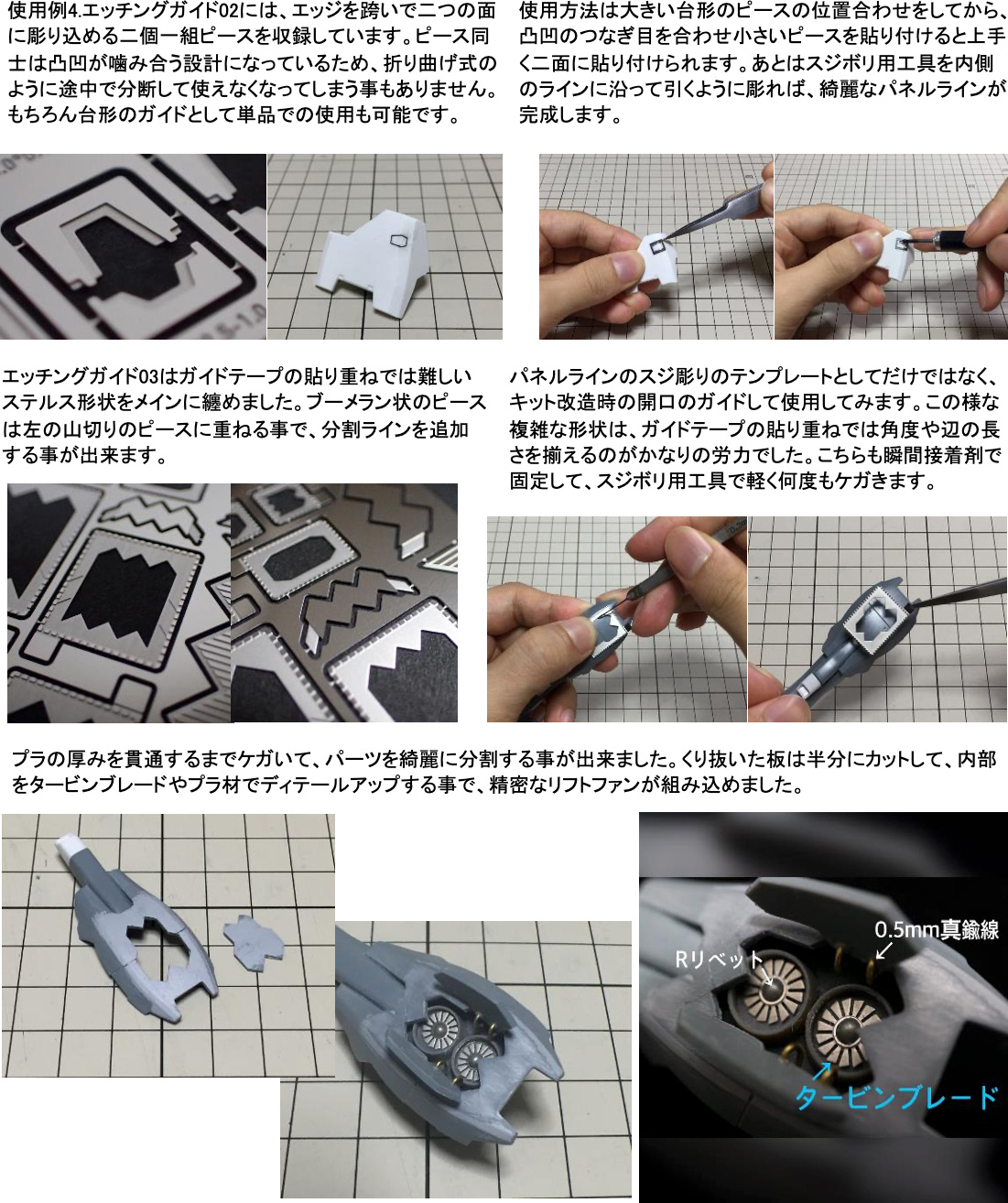 使用例4.エッチングガイド02には、エッジを跨いで二つの面に彫り込める二個一組ピースを収録しています。ピース同士は凸凹が噛み合う設計になっているため、折り曲げ式のように途中で分断して使えなくなってしまう事もありません。もちろん台形のガイドとして単品での使用も可能です。

使用方法は大きい台形のピースの位置合わせをしてから、凸凹のつなぎ目を合わせ小さいピースを貼り付けると上手く二面に貼り付けられます。あとはスジボリ用工具を内側のラインに沿って引くように彫れば、綺麗なパネルラインが完成します。

エッチングガイド03はガイドテープの貼り重ねでは難しいステルス形状をメインに纏めました。ブーメラン状のピースは左の山切りのピースに重ねる事で、分割ラインを追加する事が出来ます。

パネルラインのスジ彫りのテンプレートとしてだけではなく、キット改造時の開口のガイドして使用してみます。この様な複雑な形状は、ガイドテープの貼り重ねでは角度や辺の長さを揃えるのがかなりの労力でした。こちらも瞬間接着剤で固定して、スジボリ用工具で軽く何度もケガきます。

プラの厚みを貫通するまでケガいて、パーツを綺麗に分割する事が出来ました。くり抜いた板は半分にカットして、内部をタービンブレードやプラ材でディテールアップする事で、精密なリフトファンが組み込めました。

0.5mm真鍮線
Rリベット
タービンブレード