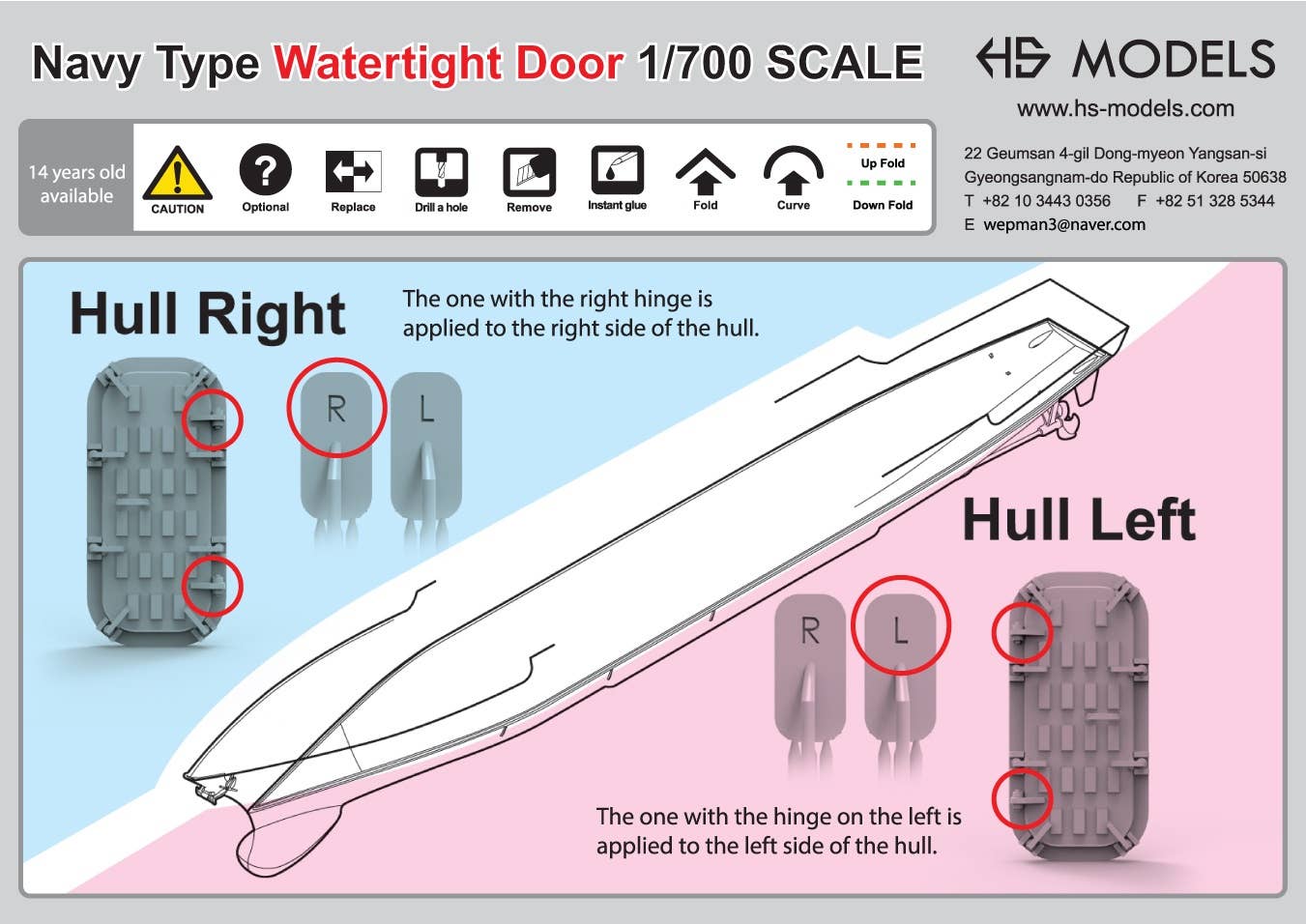 Navy Type Watertight Door 1/700 SCALE

HS MODELS
www.hs-models.com

14 years old available

CAUTION
Optional
Replace
Drill a hole
Remove
Instant glue
Fold
Curve
Up Fold
Down Fold

22 Geumsan 4-gil Dong-myeon Yangsan-si
Gyeongsangnam-do Republic of Korea 50638
T +82 10 3443 0356 F +82 51 328 5344
E wepman3@naver.com

Hull Right

The one with the right hinge is applied to the right side of the hull.

R L

Hull Left

R L

The one with the hinge on the left is applied to the left side of the hull.