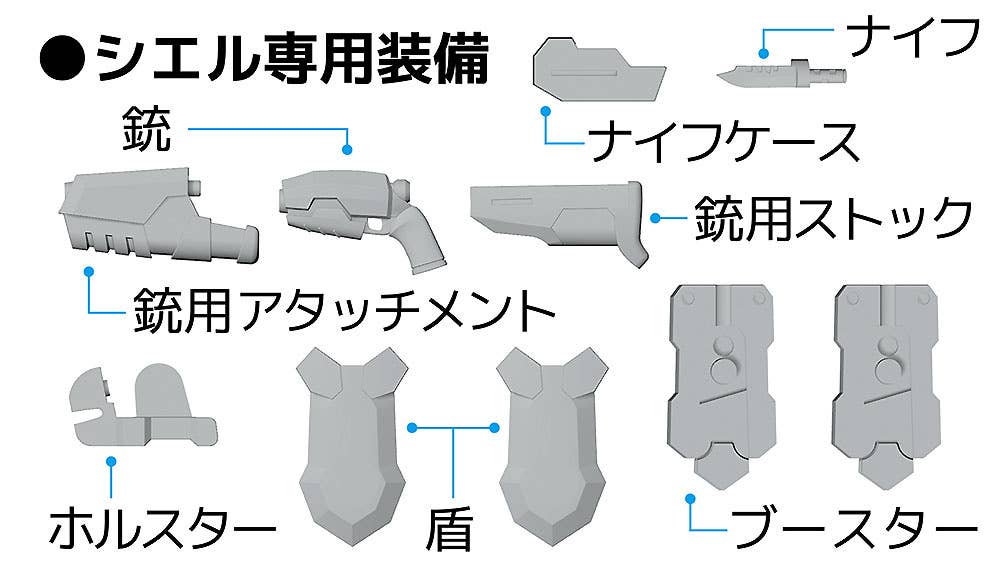 ●シエル専用装備

ナイフ

ナイフケース

銃

銃用ストック

銃用アタッチメント

ホルスター

盾

ブースター