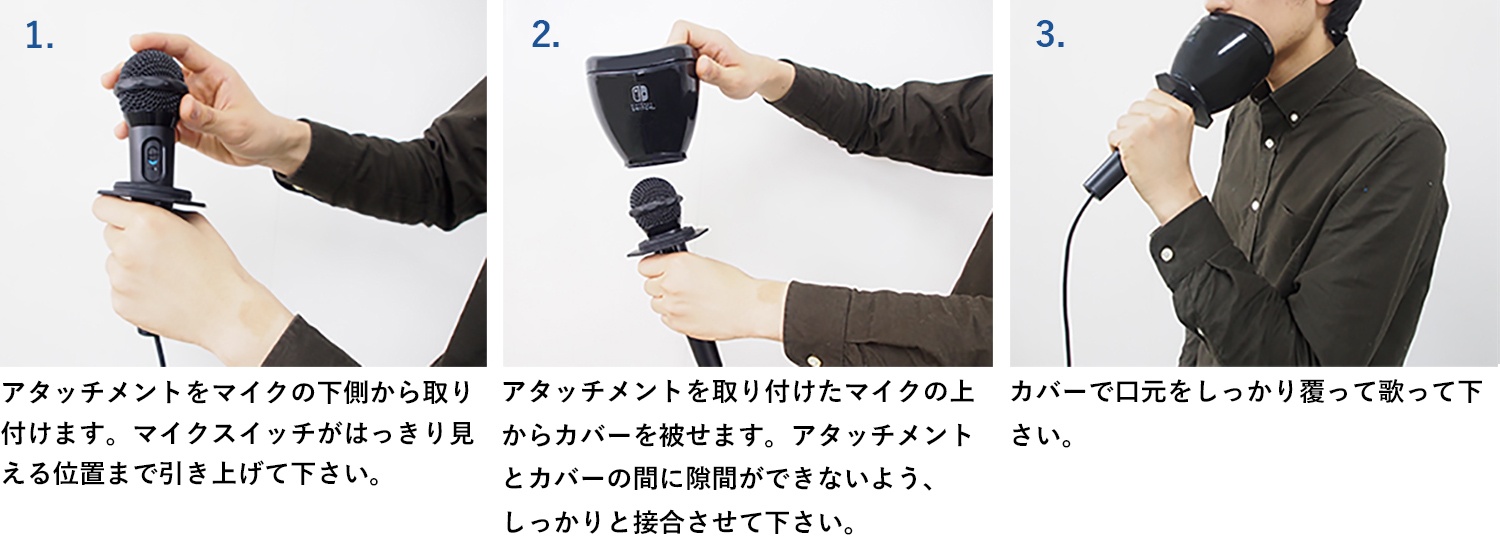 1.

アタッチメントをマイクの下側から取り付けます。マイクスイッチがはっきり見える位置まで引き上げて下さい。

2.

アタッチメントを取り付けたマイクの上からカバーを被せます。アタッチメントとカバーの間に隙間ができないよう、しっかりと接合させて下さい。

3.

カバーで口元をしっかり覆って歌って下さい。