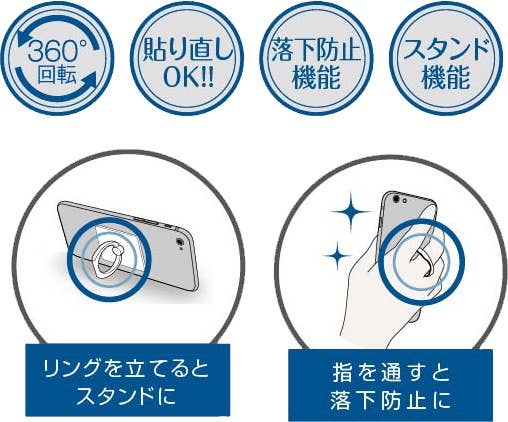 360°
回転

貼り直し
OK!!

落下防止
機能

スタンド
機能

リングを立てると
スタンドに

指を通すと
落下防止に