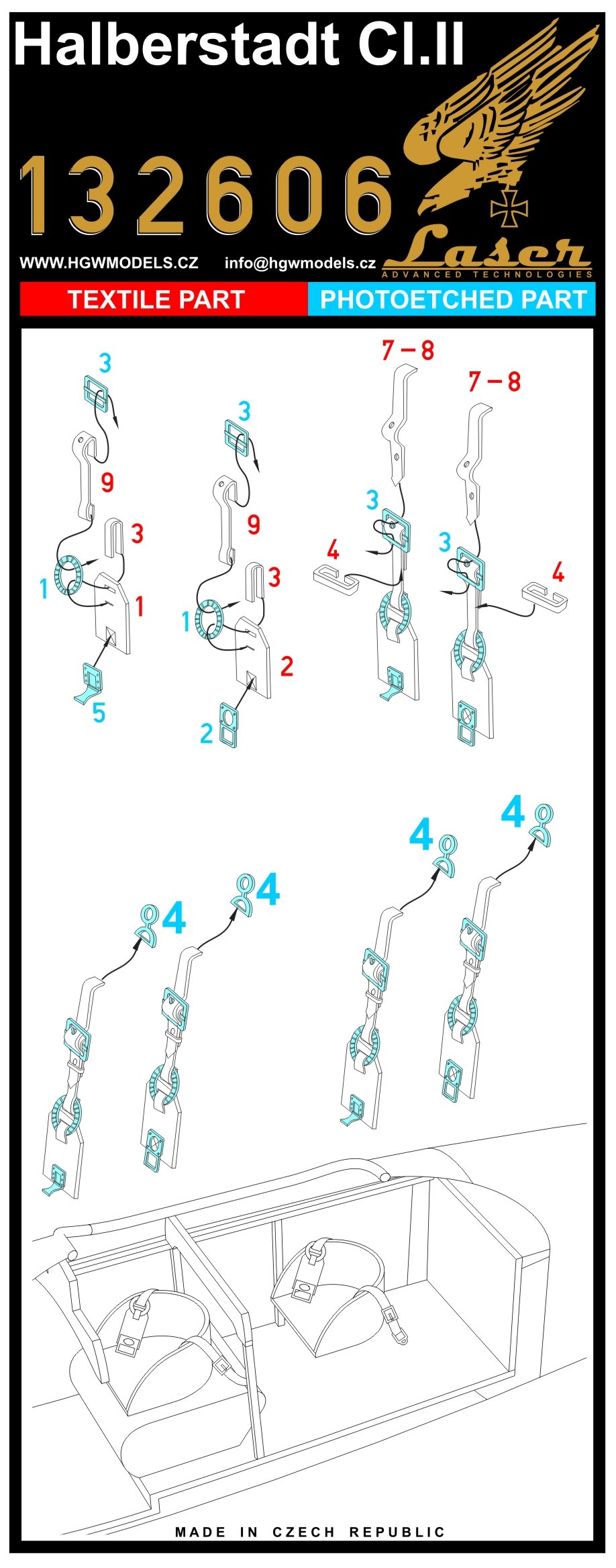 Halberstadt Cl.II

132606

Laser
ADVANCED TECHNOLOGIES

WWW.HGWMODELS.CZ info@hgwmodels.cz

TEXTILE PART PHOTOETCHED PART

3
9
3
1
1
5

3
9
3
1
2
2

7 – 8
3
4

7 – 8
3
4

4 4 4 4

MADE IN CZECH REPUBLIC