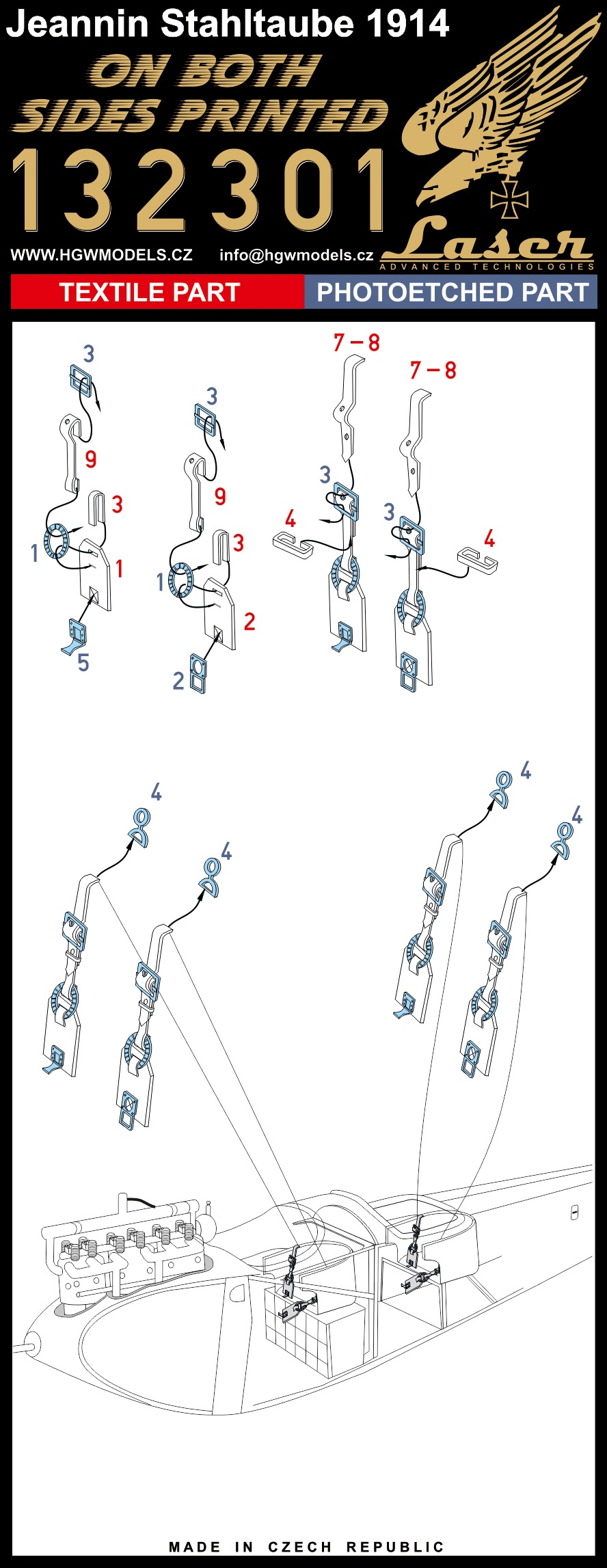 Jeannin Stahltaube 1914
ON BOTH SIDES PRINTED
132301
WWW.HGWMODELS.CZ info@hgwmodels.cz
Laser
ADVANCED TECHNOLOGIES
TEXTILE PART PHOTOETCHED PART

3
9
3
1
1
5

3
9
3
1
2
2

7 – 8
3
4

7 – 8
3
4

4
4
4
4

MADE IN CZECH REPUBLIC