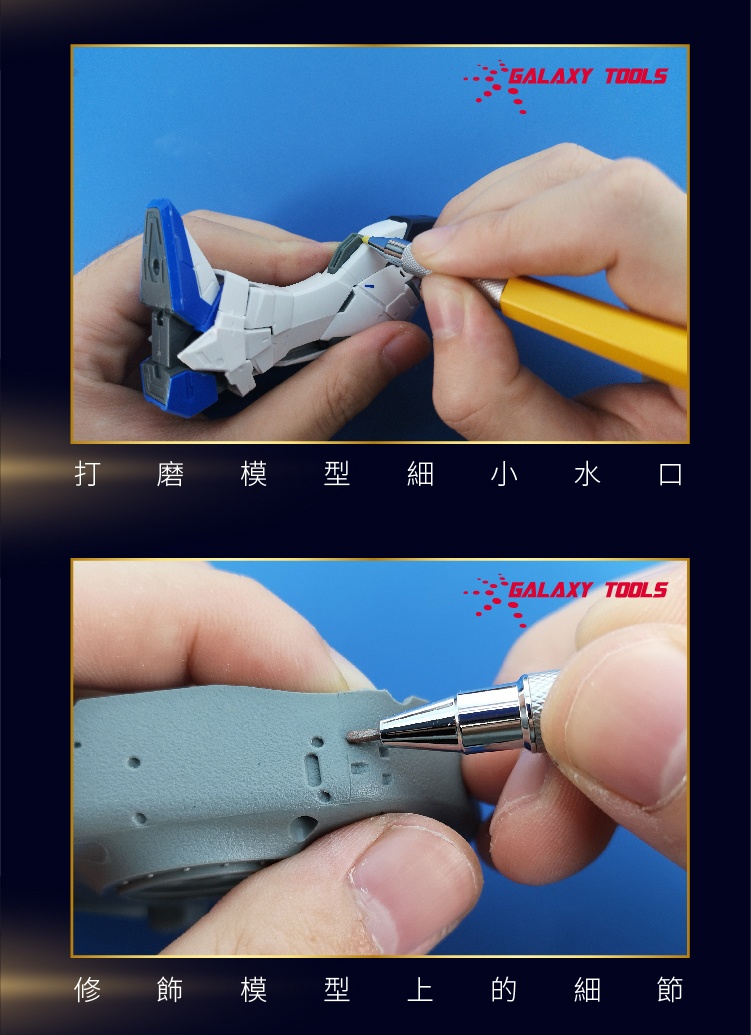 GALAXY TOOLS

打磨模型細小水口

GALAXY TOOLS

修飾模型上的細節