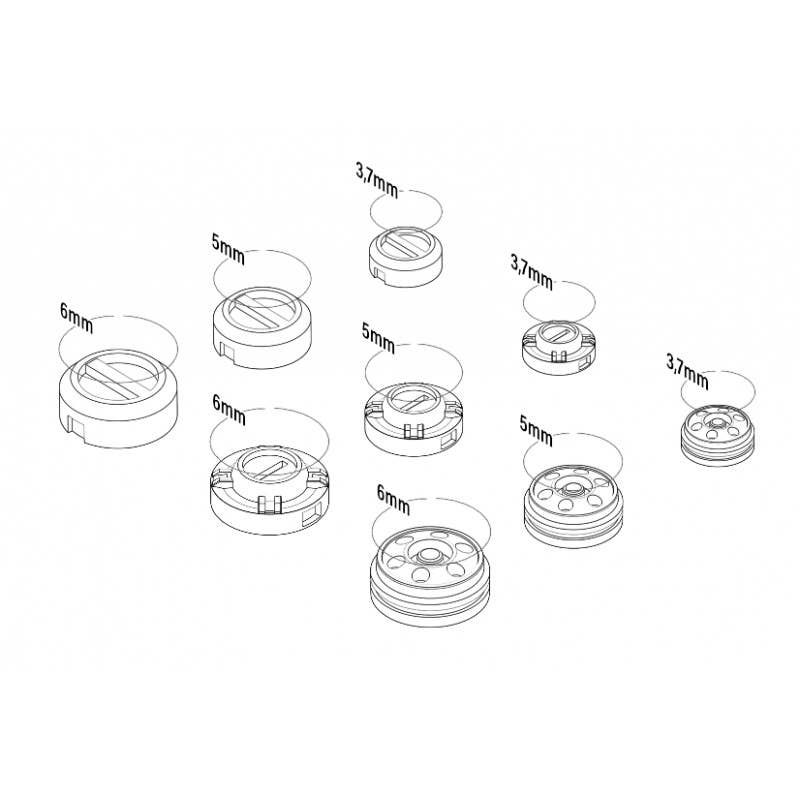 3,7mm

5mm

3,7mm

6mm

5mm

3,7mm

6mm

5mm

6mm