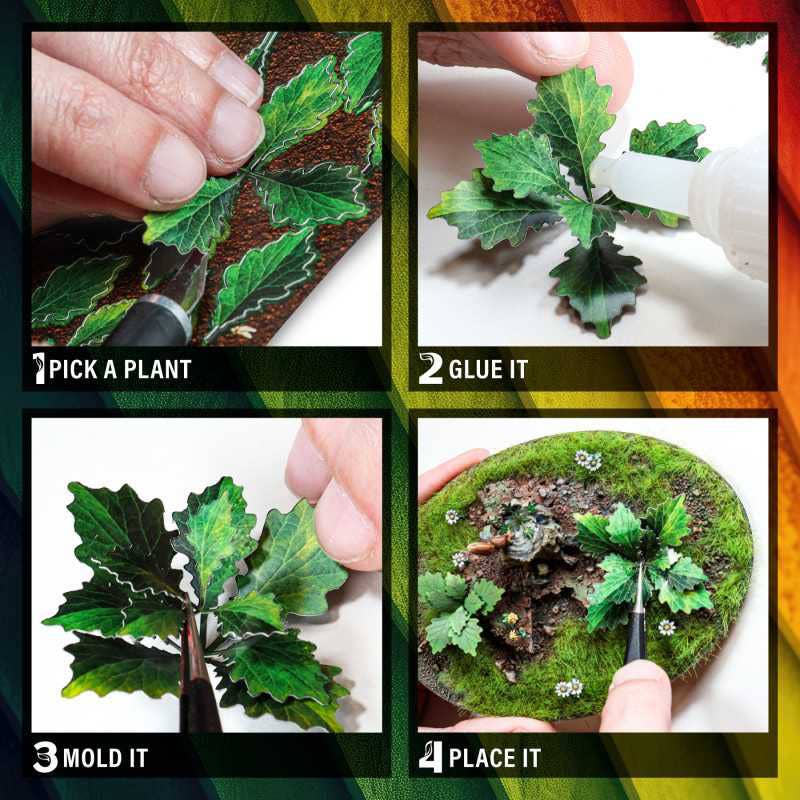 1 PICK A PLANT

2 GLUE IT

3 MOLD IT

4 PLACE IT