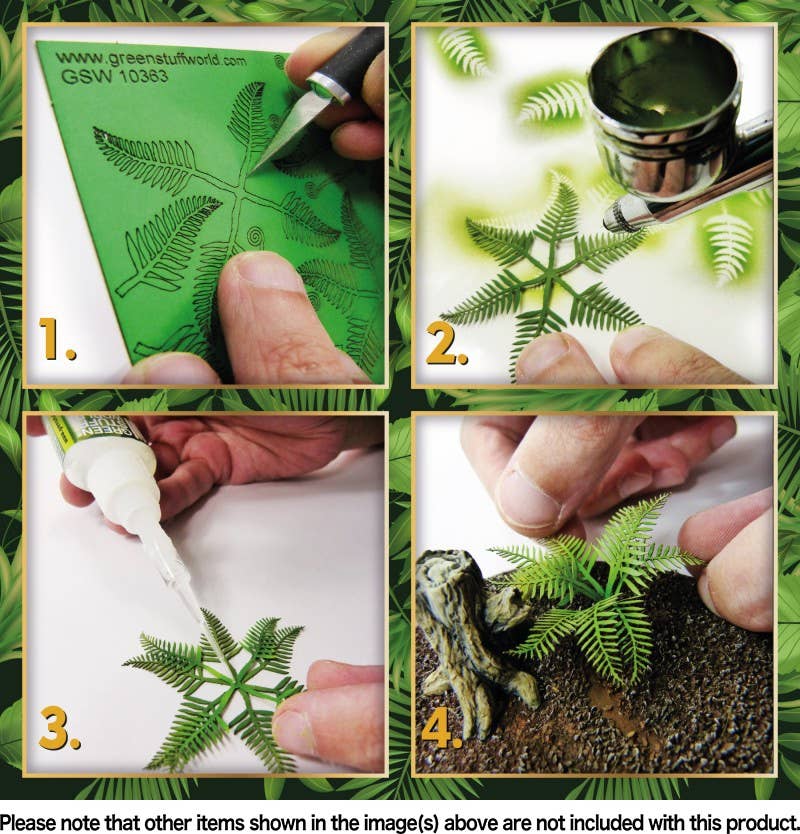 www.greenstuffworld.com
GSW 10363

1.

2.

3.

4.

Please note that other items shown in the image(s) above are not included with this product.