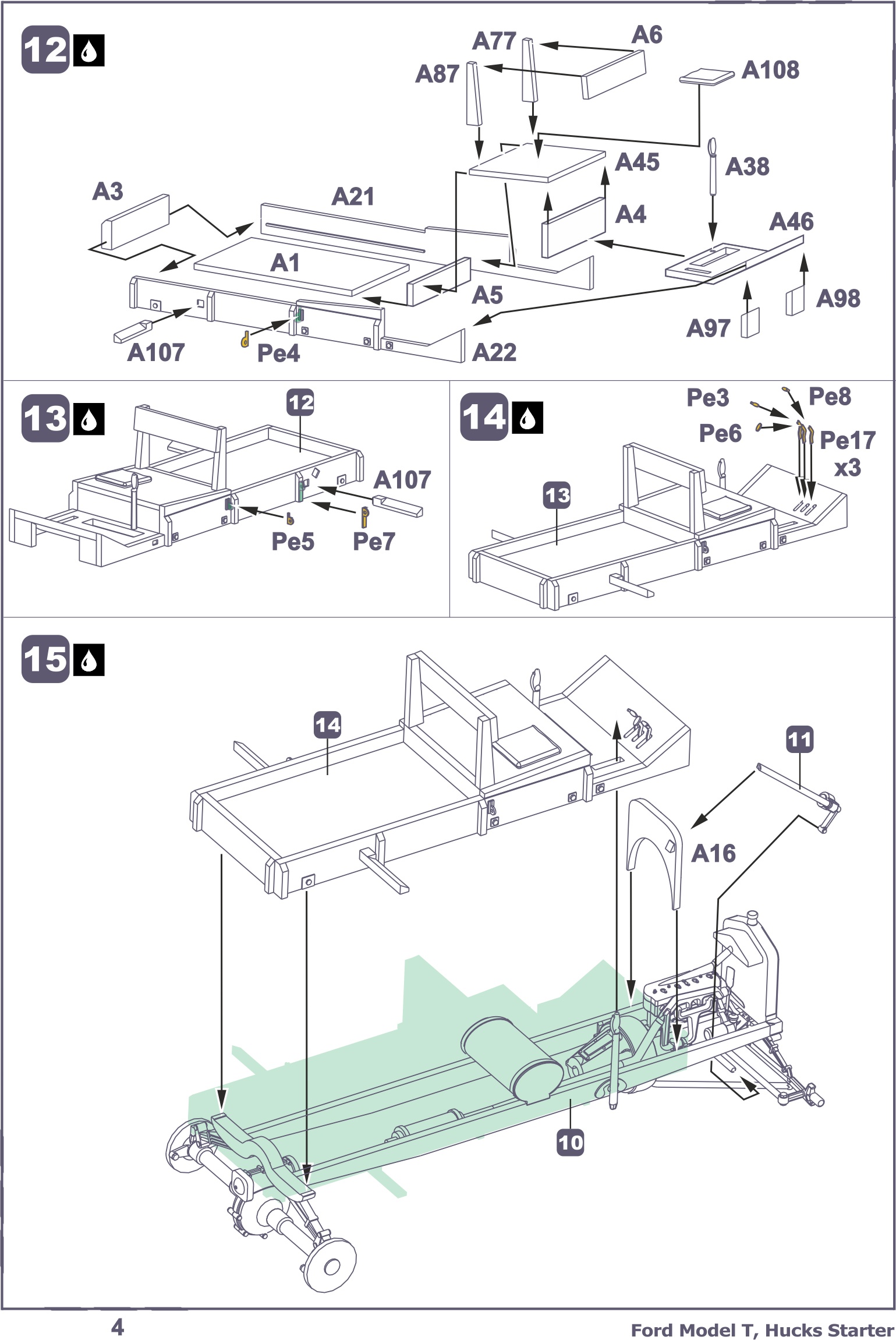 12

A77
A6
A87
A108
A45
A38
A3
A21
A4
A46
A1
A5
A98
A97
A107
Pe4
A22

13

12
A107
Pe5
Pe7

14

Pe3
Pe8
Pe6
Pe17
x3
13

15

14
11
A16
10

4
Ford Model T, Hucks Starter