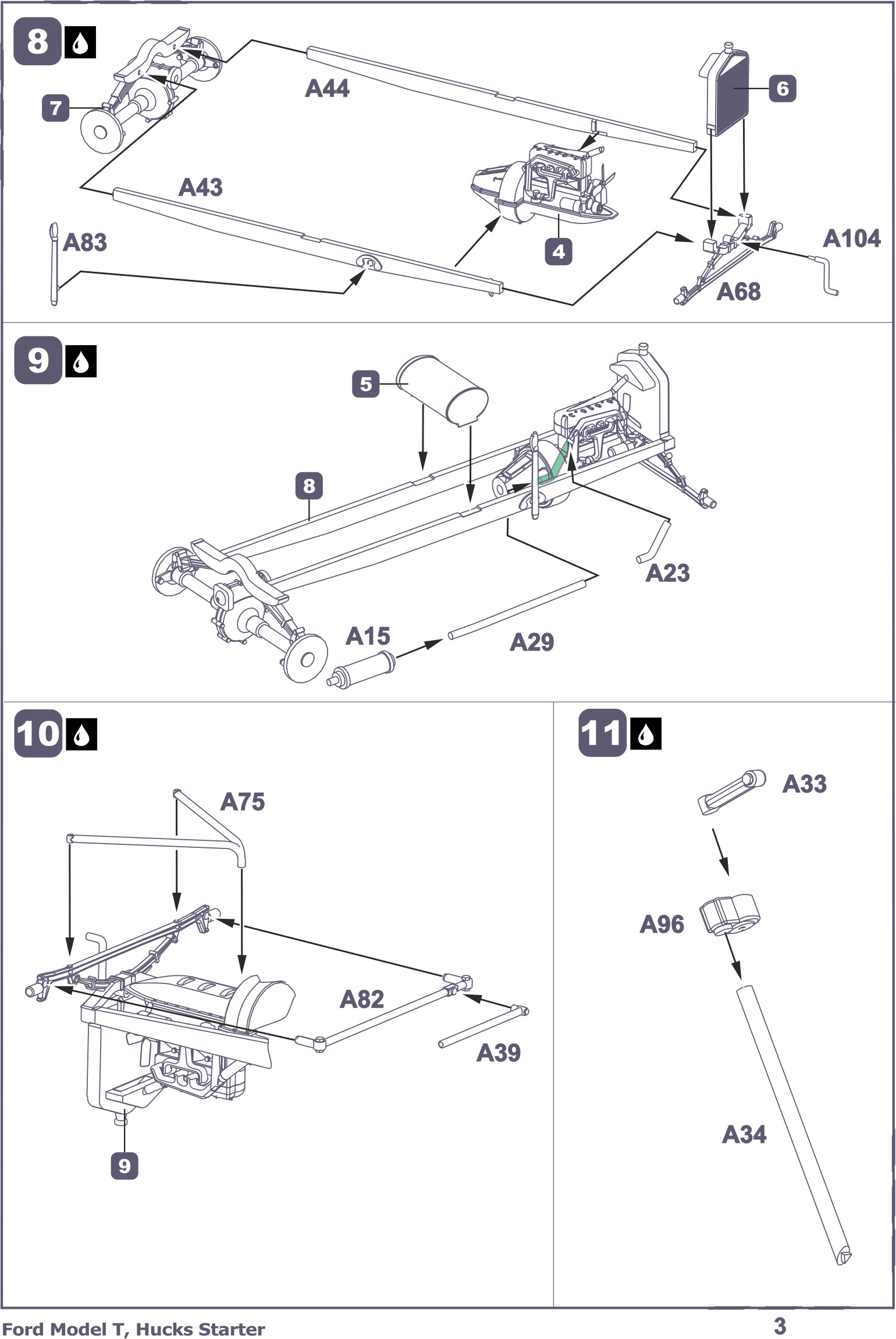 8

7

A44

6

A43

A83

4

A104

A68

9

5

8

A23

A15

A29

10

A75

A82

A39

9

11

A33

A96

A34

Ford Model T, Hucks Starter

3