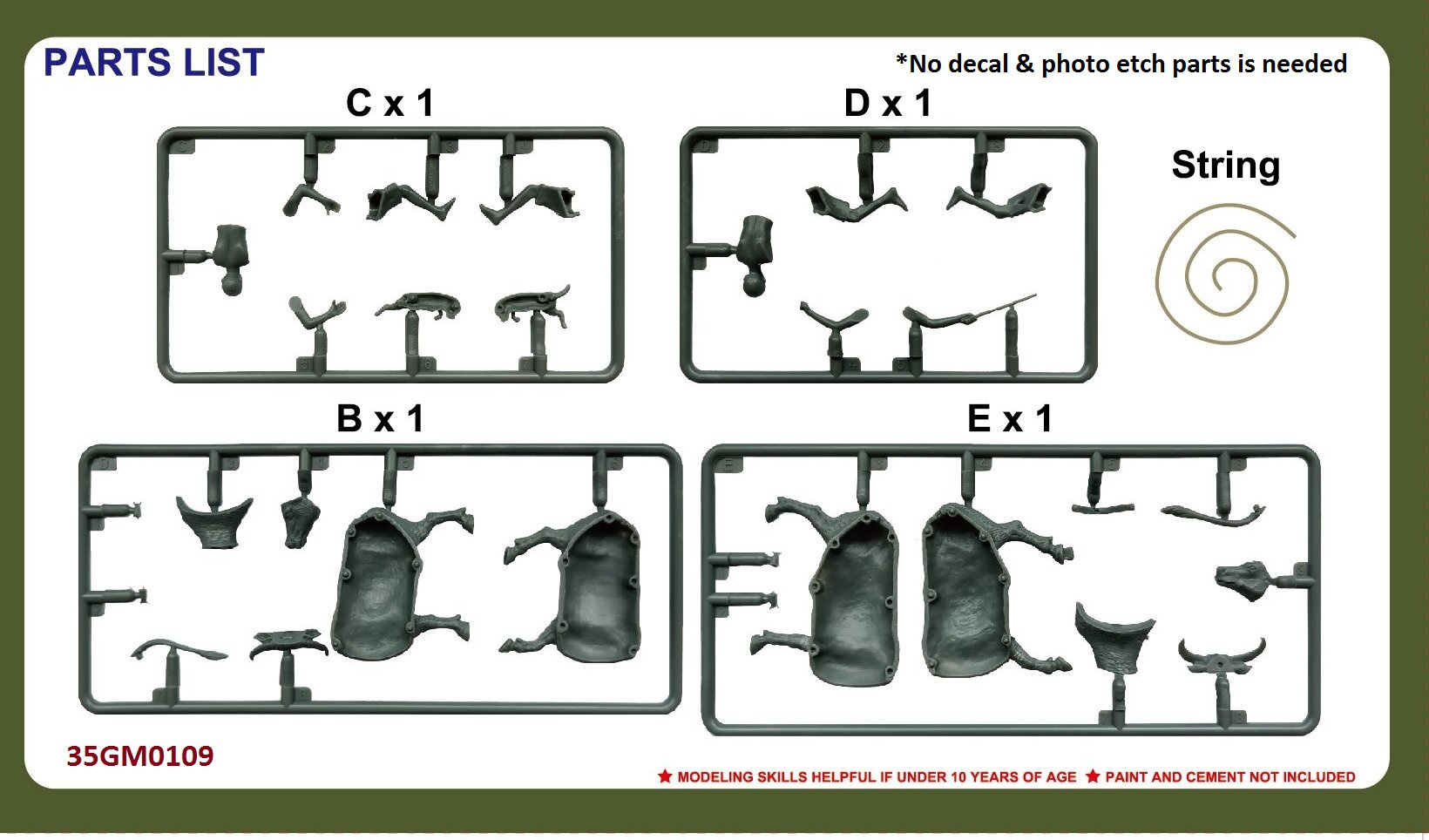 PARTS LIST

*No decal & photo etch parts is needed

C x 1

D x 1

String

B x 1

E x 1

35GM0109

★ MODELING SKILLS HELPFUL IF UNDER 10 YEARS OF AGE ★ PAINT AND CEMENT NOT INCLUDED