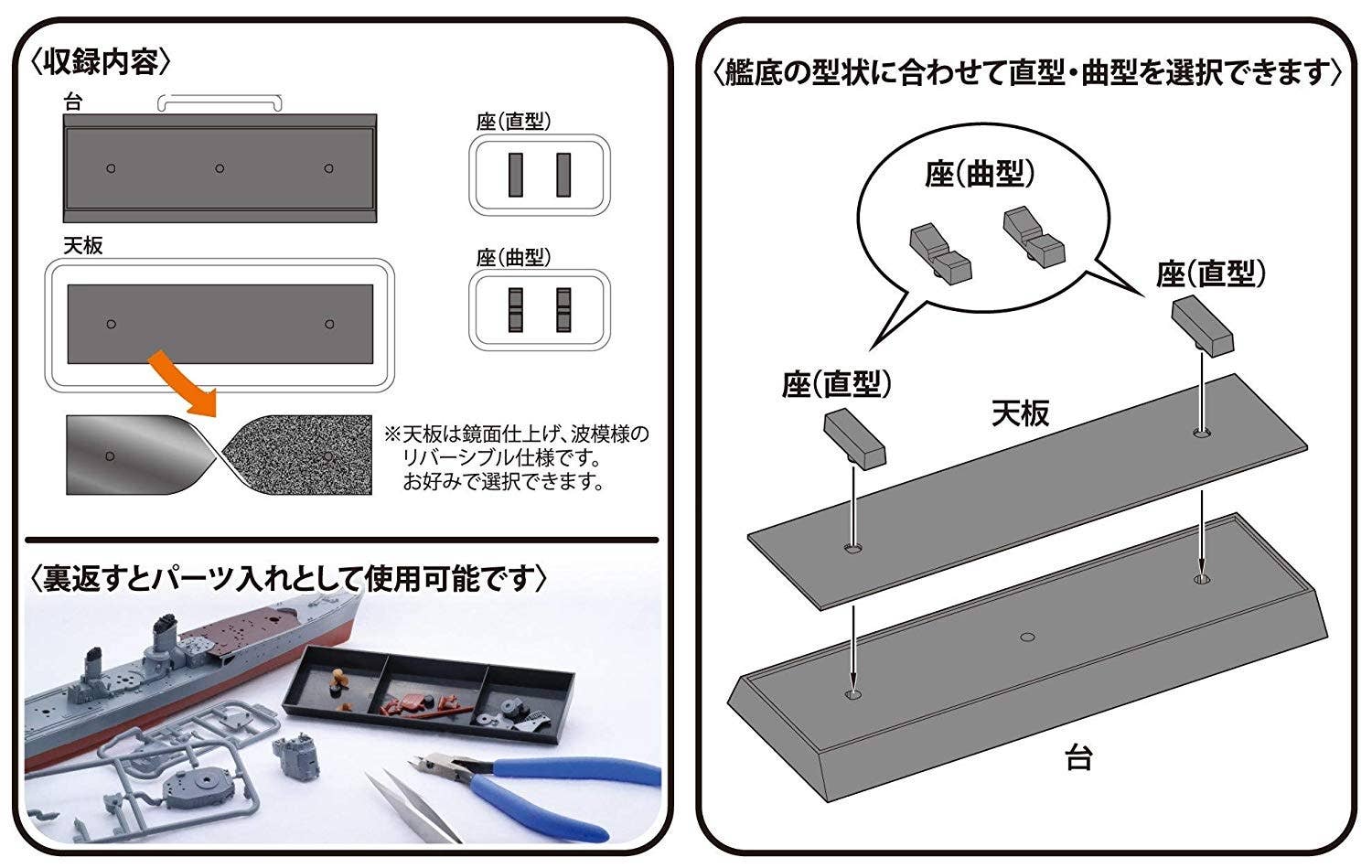 〈収録内容〉

台

座(直型)

天板

座(曲型)

※天板は鏡面仕上げ、波模様のリバーシブル仕様です。お好みで選択できます。

〈裏返すとパーツ入れとして使用可能です〉

〈艦底の型状に合わせて直型・曲型を選択できます〉

座(曲型)

座(直型)

座(直型)

天板

台