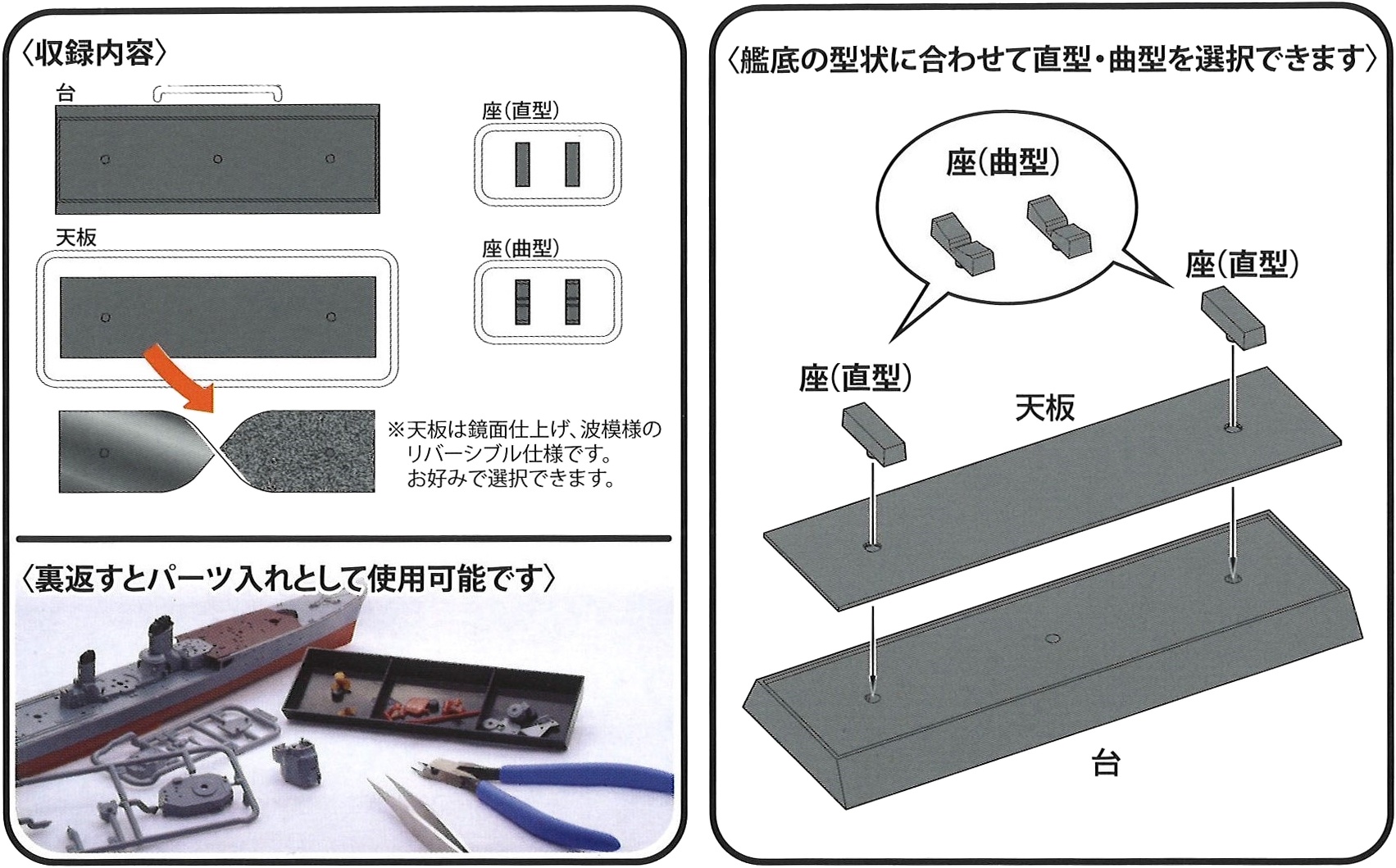 〈収録内容〉

台

座(直型)

天板

座(曲型)

※天板は鏡面仕上げ、波模様のリバーシブル仕様です。お好みで選択できます。

〈裏返すとパーツ入れとして使用可能です〉

〈艦底の型状に合わせて直型・曲型を選択できます〉

座(曲型)

座(直型)

座(直型)

天板

台