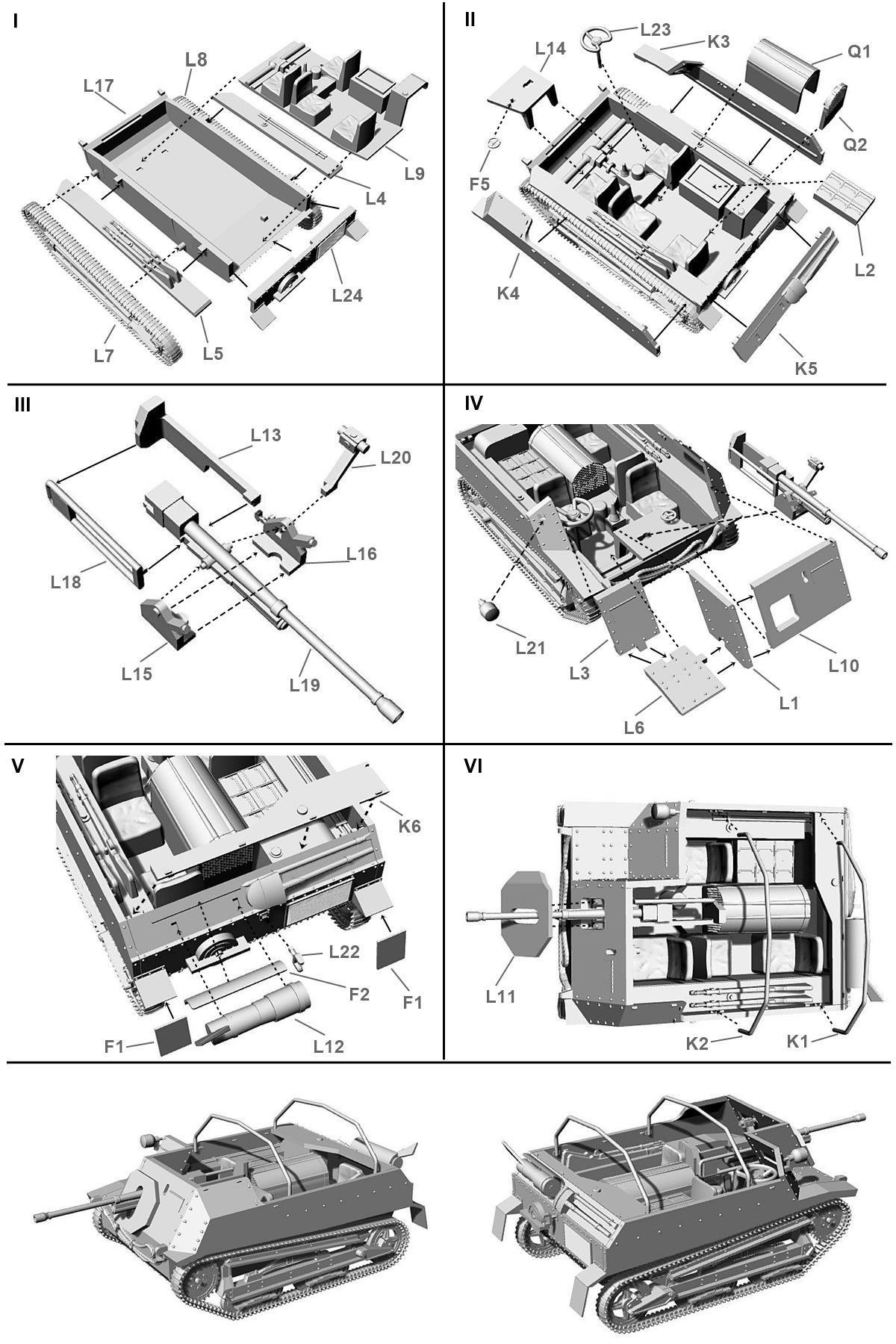 I

L8
L17
L9
L4
L24
L7
L5

II

L23
L14
K3
Q1
Q2
F5
L2
K4
K5

III

L13
L20
L16
L18
L15
L19

IV

L21
L3
L10
L1
L6

V

K6
L22
F2
F1
F1
L12

VI

L11
K2
K1