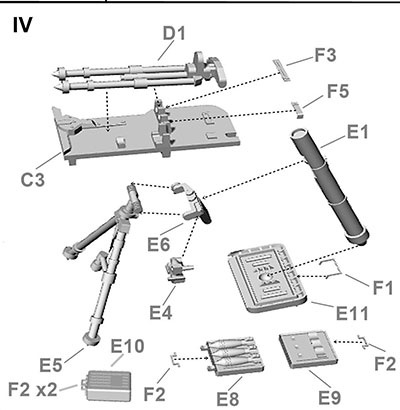 IV

D1

F3

F5

E1

C3

E6

E4

F1

E11

E5

E10

F2 x2

F2

E8

E9

F2