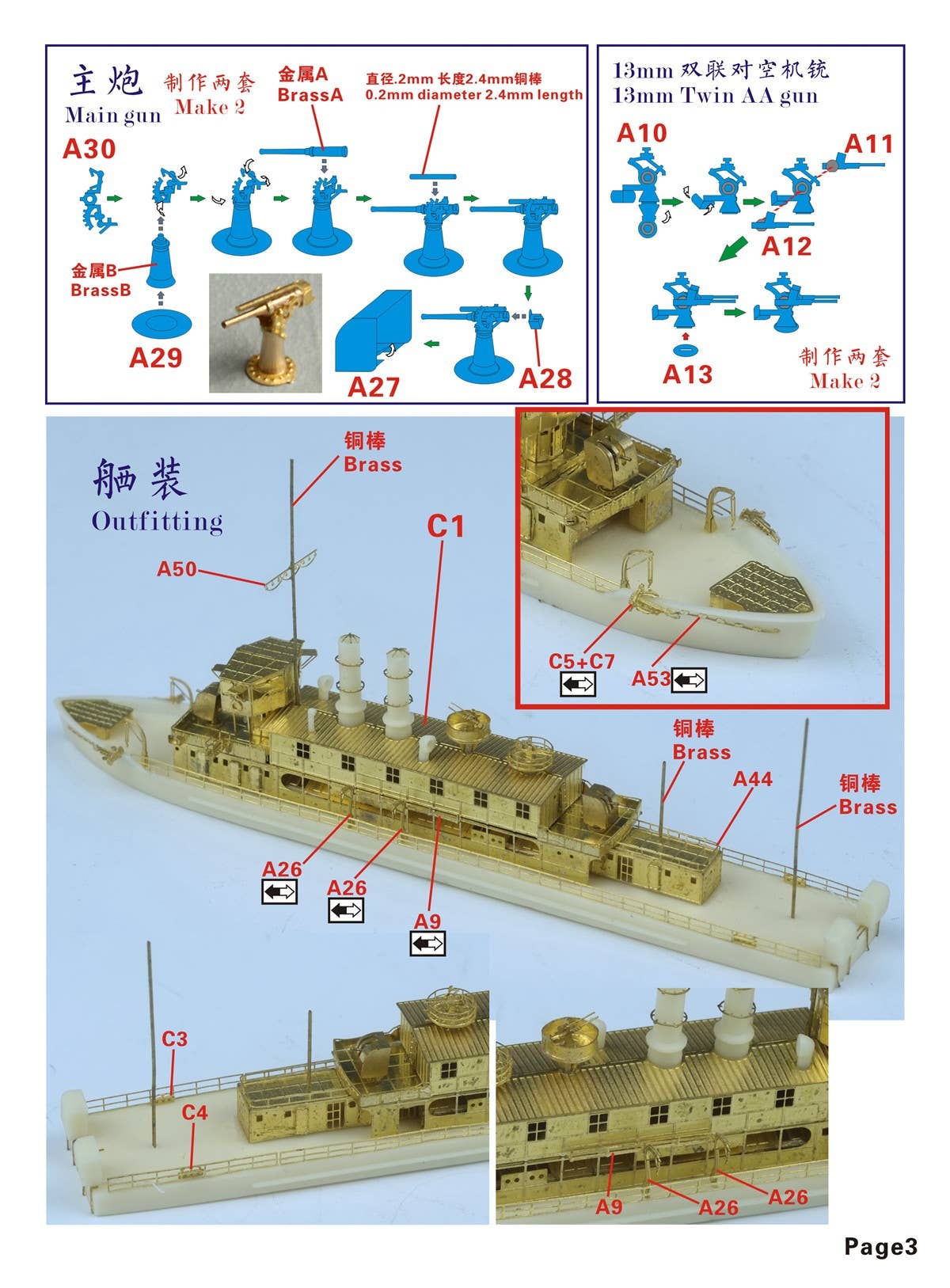 主炮
Main gun
制作两套
Make 2
金属A
BrassA
直径.2mm 长度2.4mm铜棒
0.2mm diameter 2.4mm length
A30
金属B
BrassB
A29
A27
A28

13mm 双联对空机铳
13mm Twin AA gun
A10
A11
A12
A13
制作两套
Make 2

舾装
Outfitting
铜棒
Brass
A50
C1
C5+C7
A53
铜棒
Brass
A44
铜棒
Brass
A26
A26
A9

C3
C4

A9
A26
A26

Page3