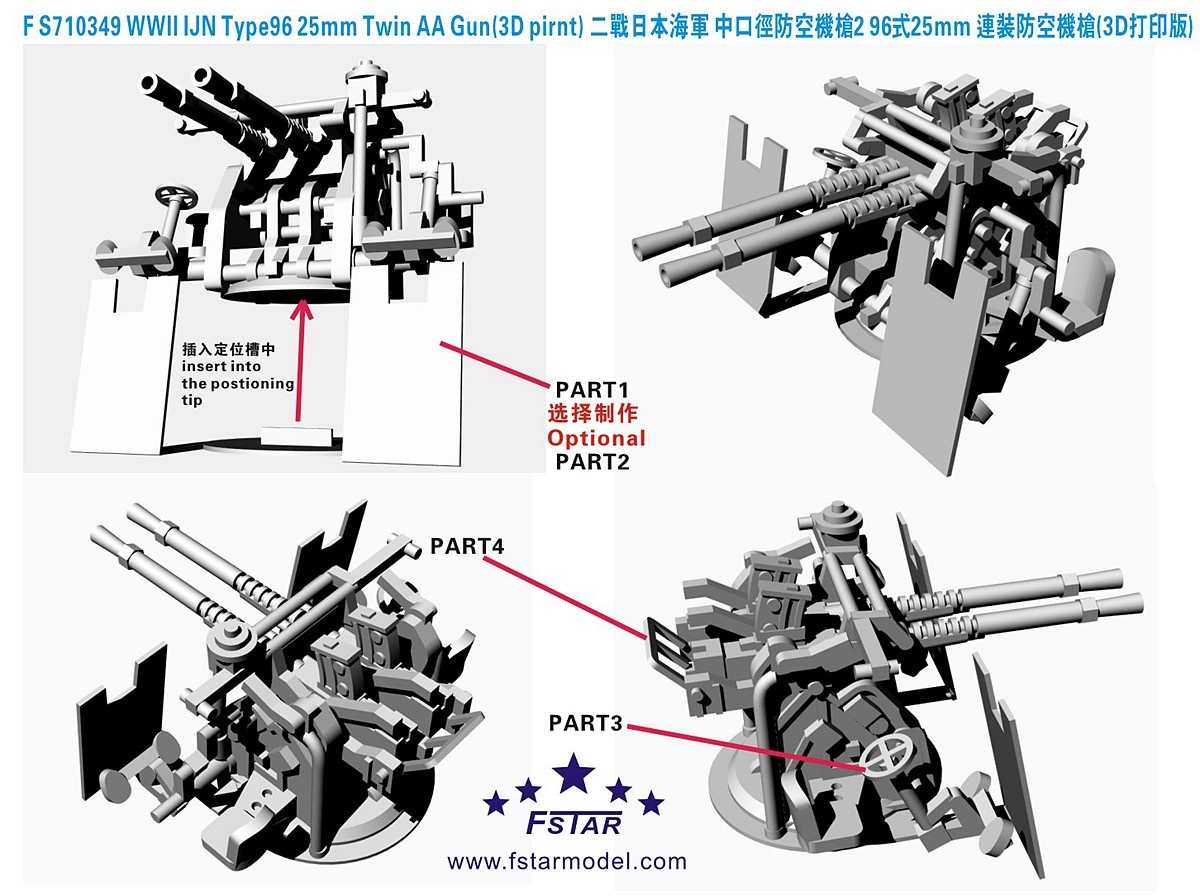 F S710349 WWII IJN Type96 25mm Twin AA Gun(3D pirnt) 二戰日本海軍 中口徑防空機槍2 96式25mm 連裝防空機槍(3D打印版)

插入定位槽中
insert into the postioning tip

PART1
选择制作
Optional
PART2

PART4

PART3

FSTAR

www.fstarmodel.com