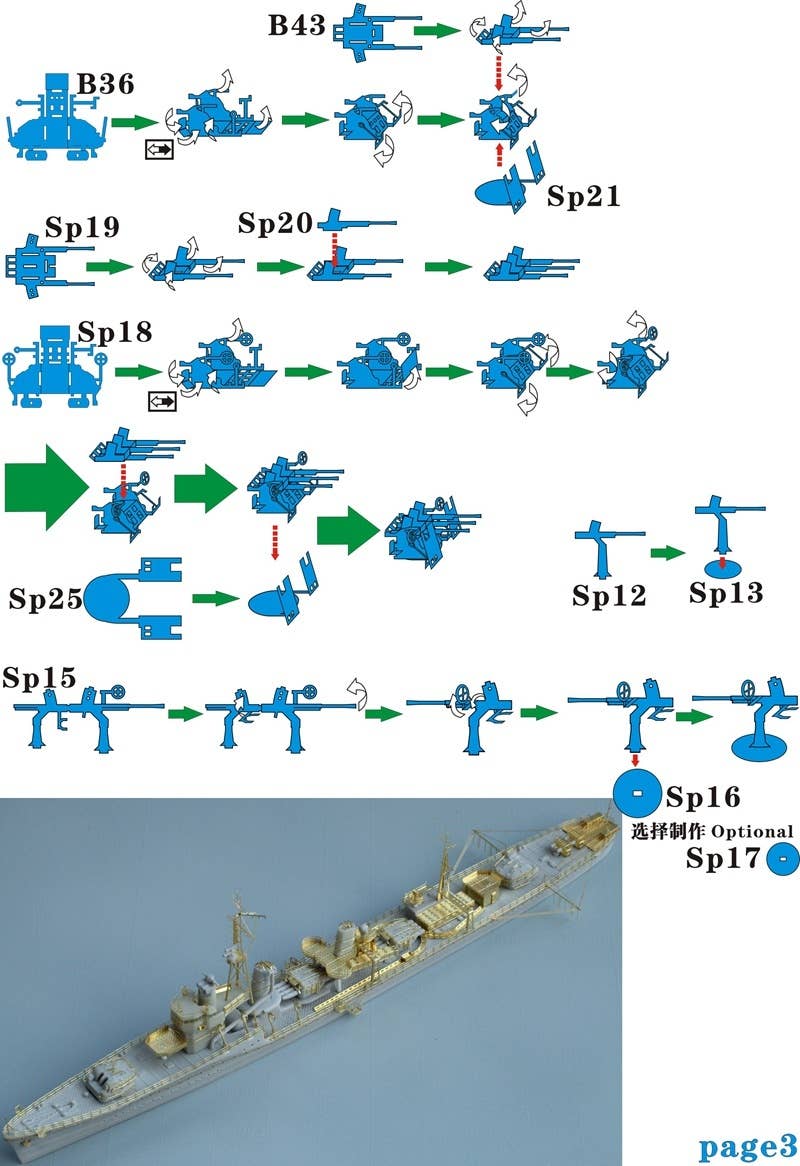 B43

B36

Sp21

Sp19

Sp20

Sp18

Sp25

Sp12

Sp13

Sp15

Sp16

选择制作 Optional

Sp17

page3