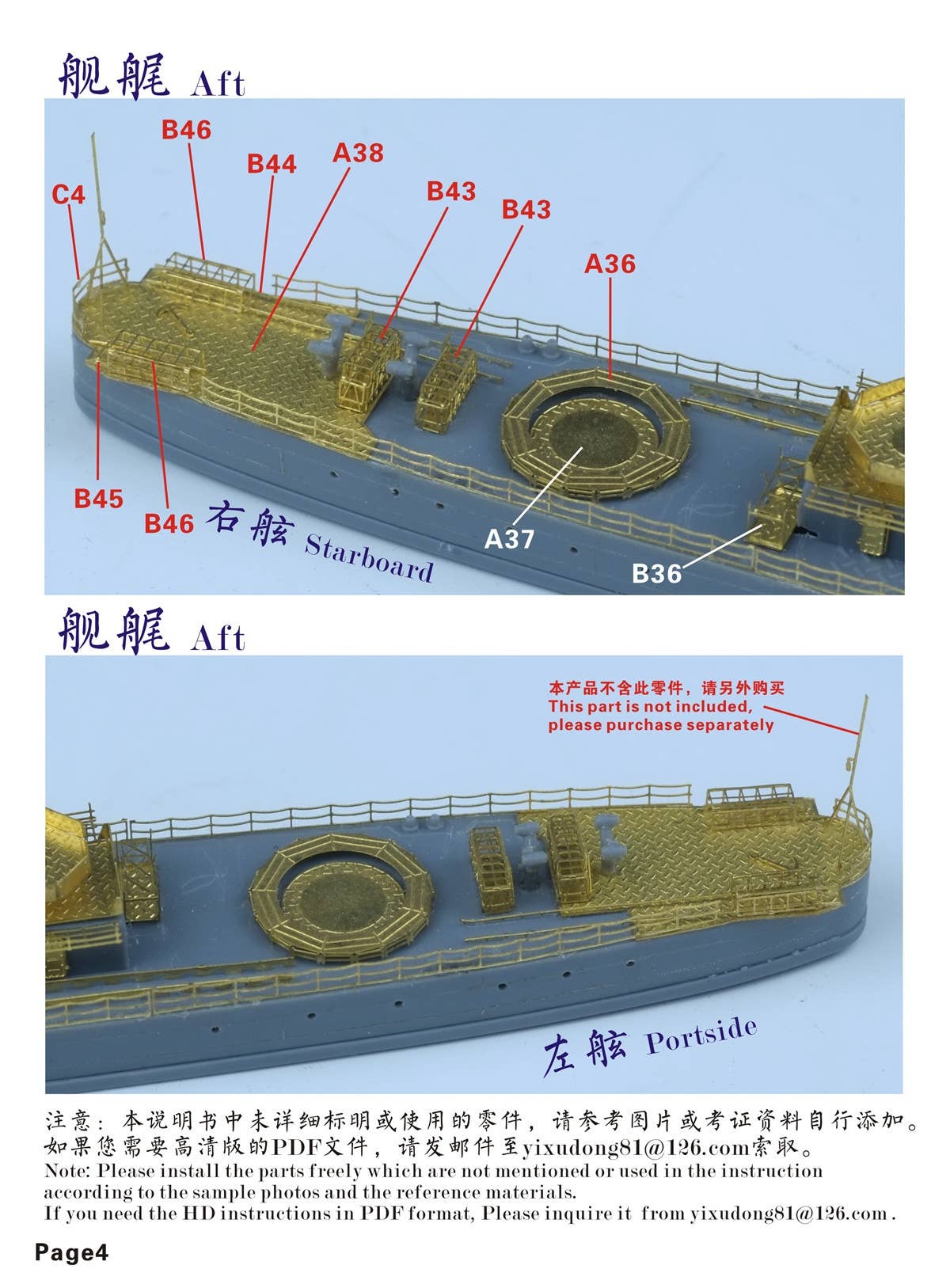 舰艉 Aft

B46
B44
A38
C4
B43
B43
A36
B45
B46
右舷 Starboard
A37
B36

舰艉 Aft

本产品不含此零件，请另外购买
This part is not included, please purchase separately

左舷 Portside

注意：本说明书中未详细标明或使用的零件，请参考图片或考证资料自行添加。
如果您需要高清版的PDF文件，请发邮件至yixudong81@126.com索取。
Note: Please install the parts freely which are not mentioned or used in the instruction according to the sample photos and the reference materials.
If you need the HD instructions in PDF format, Please inquire it from yixudong81@126.com .

Page4