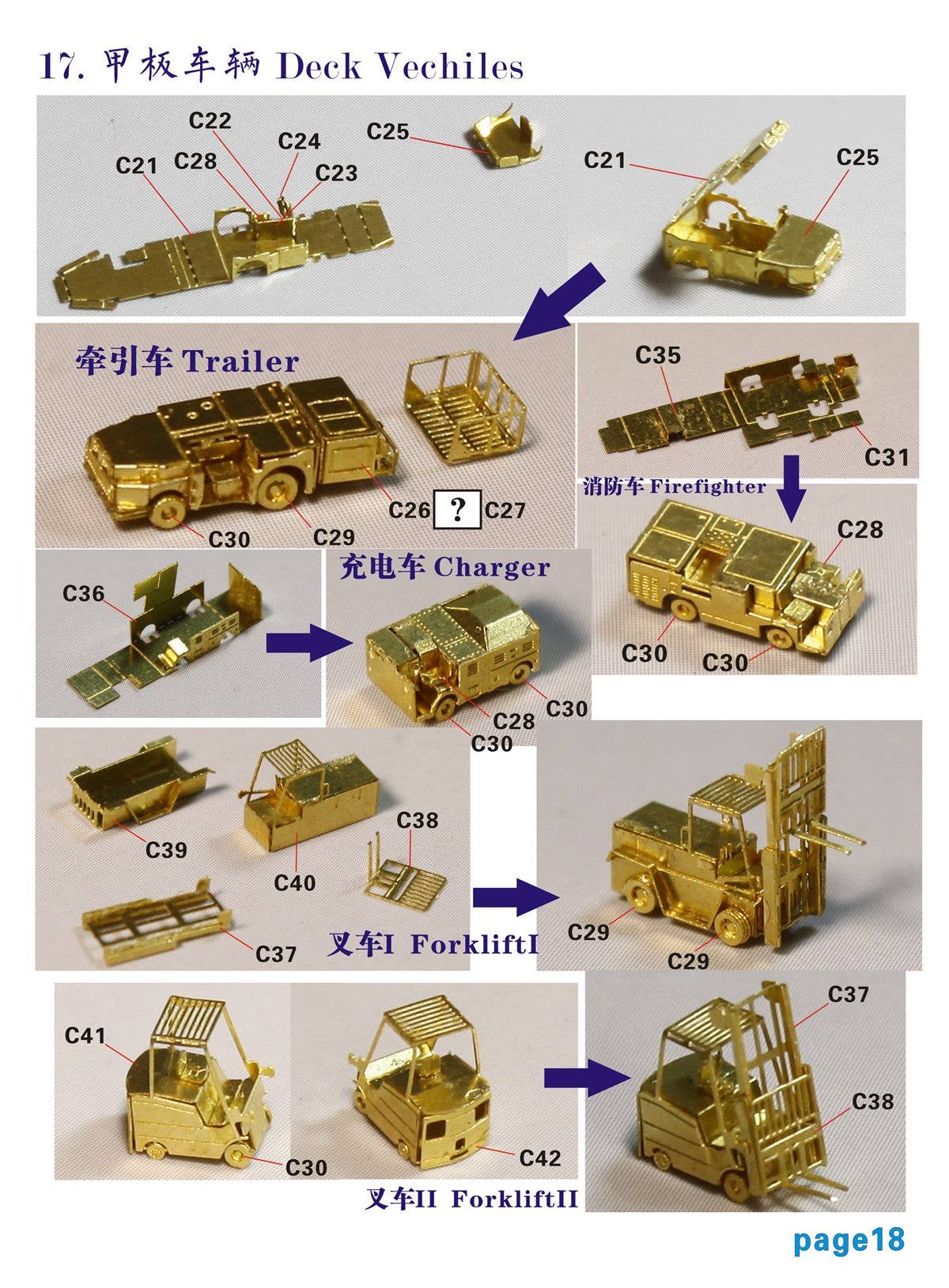 17. 甲板车辆 Deck Vechiles

C22
C24
C25
C21
C28
C23
C21
C25

牵引车 Trailer

C26 ? C27
C30
C29

C35
C31
消防车 Firefighter
C28
C30
C30

C36
充电车 Charger
C30
C28
C30

C39
C40
C38
C37
叉车I ForkliftI
C29
C29

C41
C30
C42
叉车II ForkliftII
C37
C38

page18