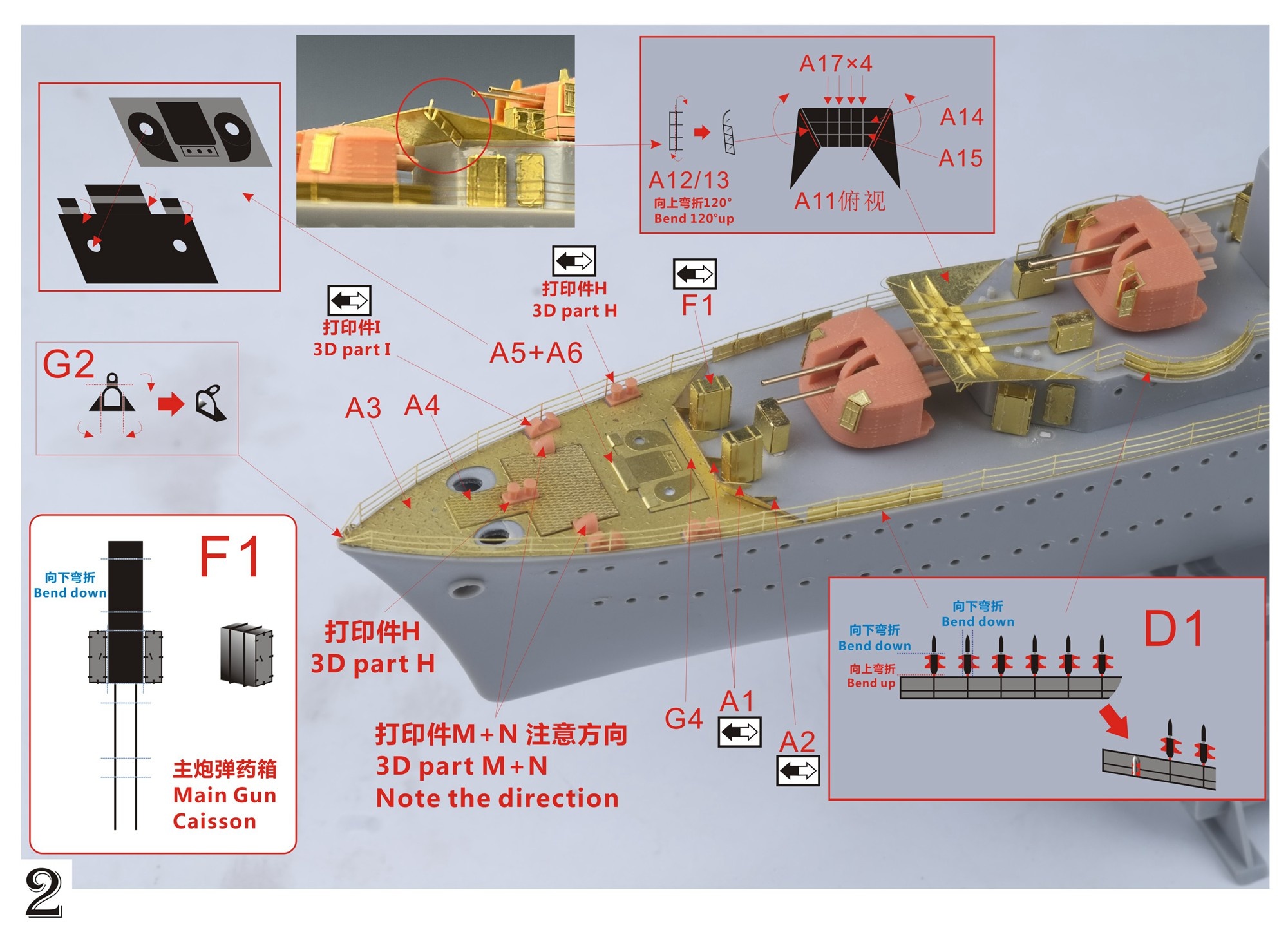 A17×4

A14

A15

A12/13
向上弯折120°
Bend 120°up

A11俯视

打印件H
3D part H

F1

打印件I
3D part I

A5+A6

G2

A3 A4

F1

向下弯折
Bend down

主炮弹药箱
Main Gun Caisson

打印件H
3D part H

打印件M+N 注意方向
3D part M+N
Note the direction

G4

A1

A2

向下弯折
Bend down

向下弯折
Bend down

向上弯折
Bend up

D1

2