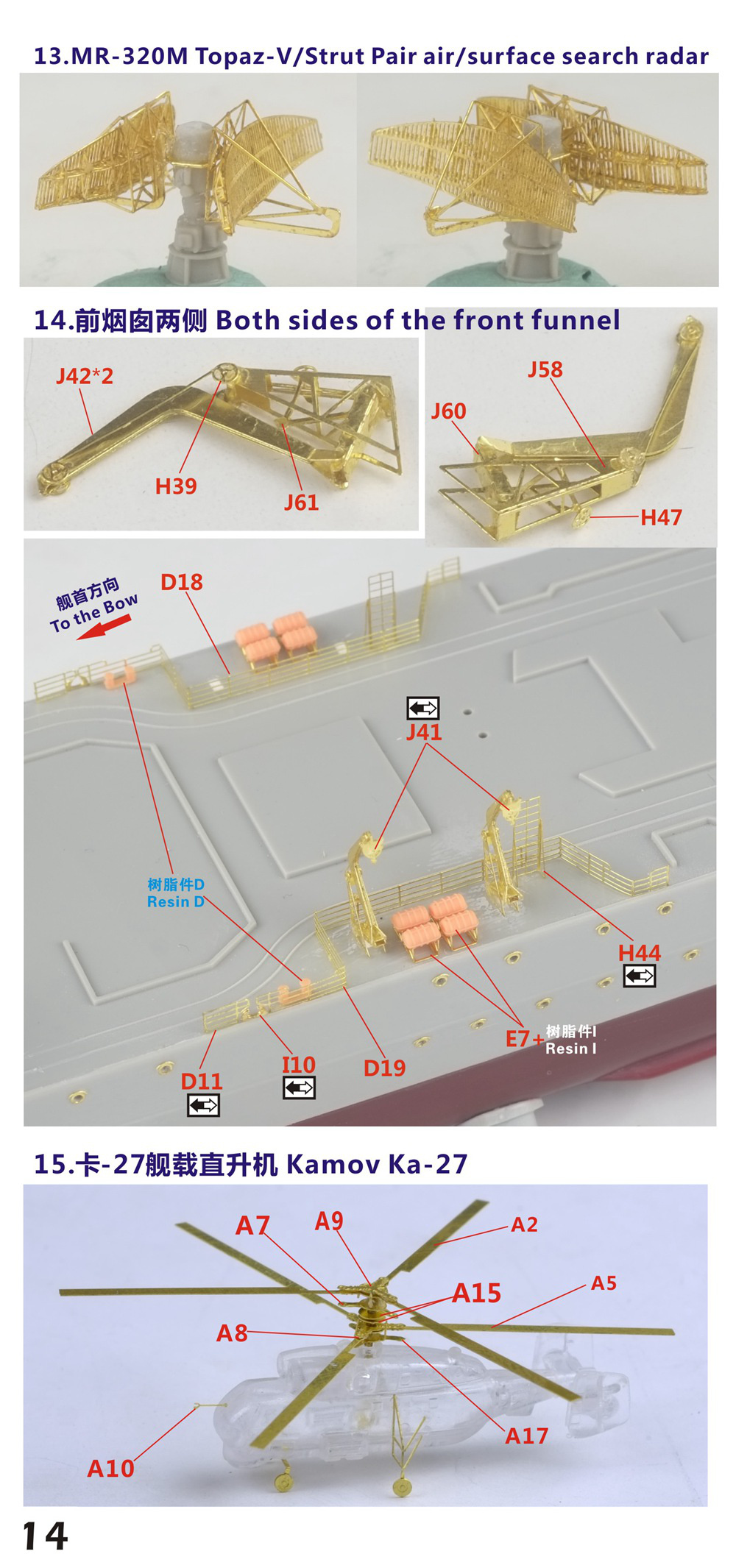 13.MR-320M Topaz-V/Strut Pair air/surface search radar

14.前烟囱两侧 Both sides of the front funnel

J42*2
H39
J61
J58
J60
H47

舰首方向
To the Bow
D18
J41
树脂件D
Resin D
H44
E7+树脂件I
Resin I
D11
I10
D19

15.卡-27舰载直升机 Kamov Ka-27

A7
A9
A2
A15
A5
A8
A17
A10

14