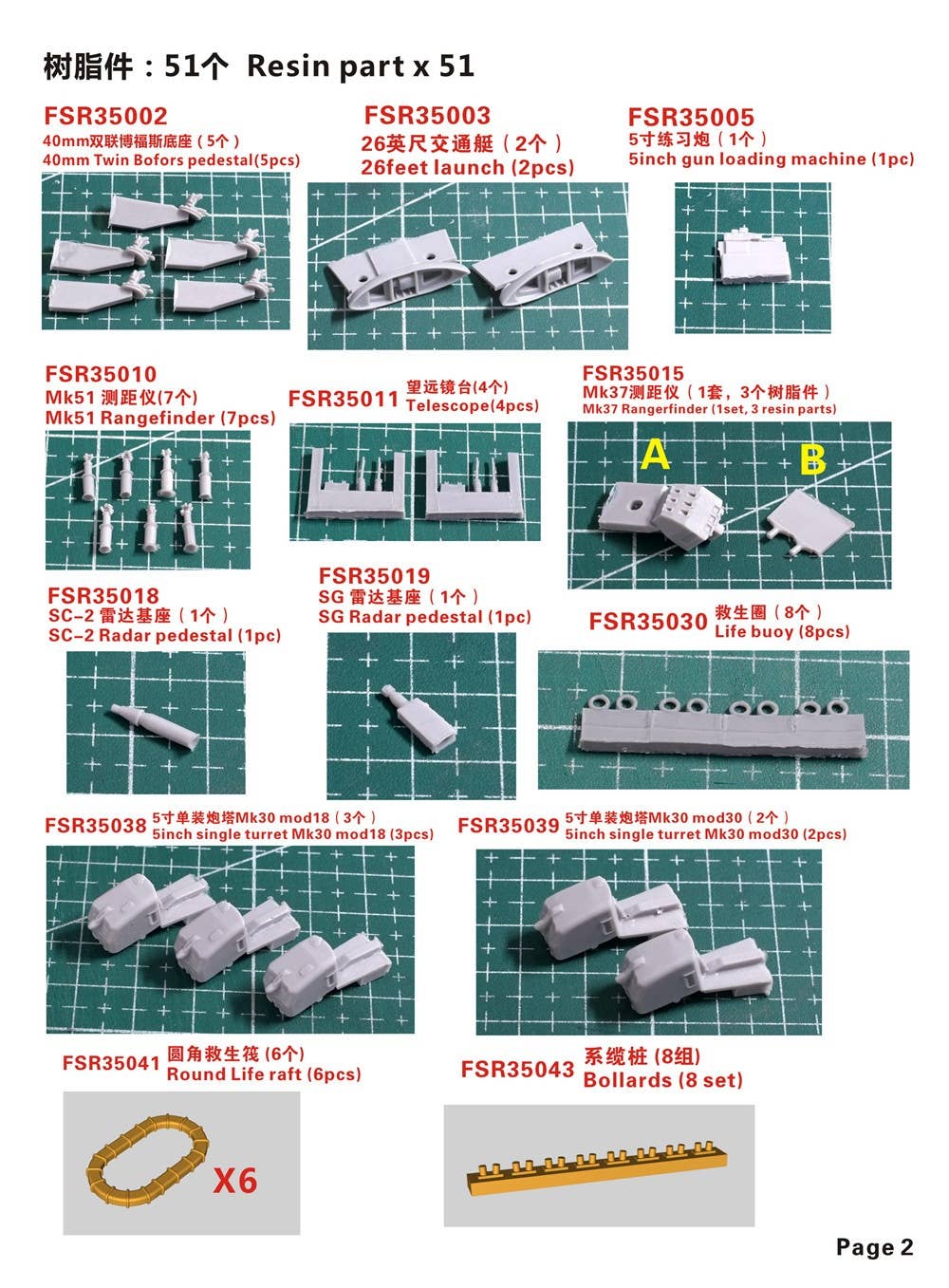 树脂件：51个 Resin part x 51

FSR35002
40mm双联博福斯底座（5个）
40mm Twin Bofors pedestal(5pcs)

FSR35003
26英尺交通艇（2个）
26feet launch (2pcs)

FSR35005
5寸练习炮（1个）
5inch gun loading machine (1pc)

FSR35010
Mk51 测距仪(7个)
Mk51 Rangefinder (7pcs)

FSR35011 望远镜台(4个)
Telescope(4pcs)

FSR35015
Mk37测距仪（1套，3个树脂件）
Mk37 Rangerfinder (1set, 3 resin parts)

A

B

FSR35018
SC-2 雷达基座（1个）
SC-2 Radar pedestal (1pc)

FSR35019
SG 雷达基座（1个）
SG Radar pedestal (1pc)

FSR35030 救生圈（8个）
Life buoy (8pcs)

FSR35038 5寸单装炮塔Mk30 mod18（3个）
5inch single turret Mk30 mod18 (3pcs)

FSR35039 5寸单装炮塔Mk30 mod30（2个）
5inch single turret Mk30 mod30 (2pcs)

FSR35041 圆角救生筏 (6个)
Round Life raft (6pcs)

X6

FSR35043 系缆桩 (8组)
Bollards (8 set)

Page 2