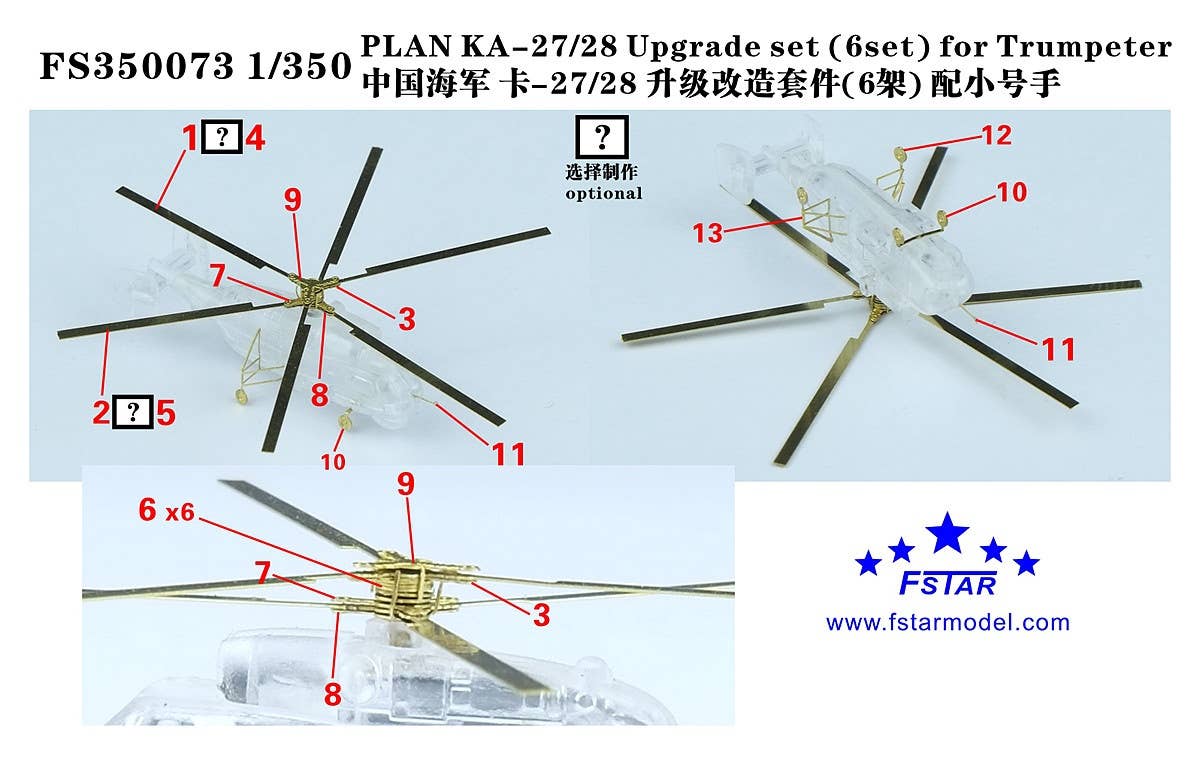 FS350073 1/350 PLAN KA-27/28 Upgrade set (6set) for Trumpeter
中国海军 卡-27/28 升级改造套件(6架) 配小号手

1 ? 4
9
7
3
8
2 ? 5
10
11

?
选择制作
optional

12
10
13
11

6 x6
9
7
3
8

FSTAR
www.fstarmodel.com