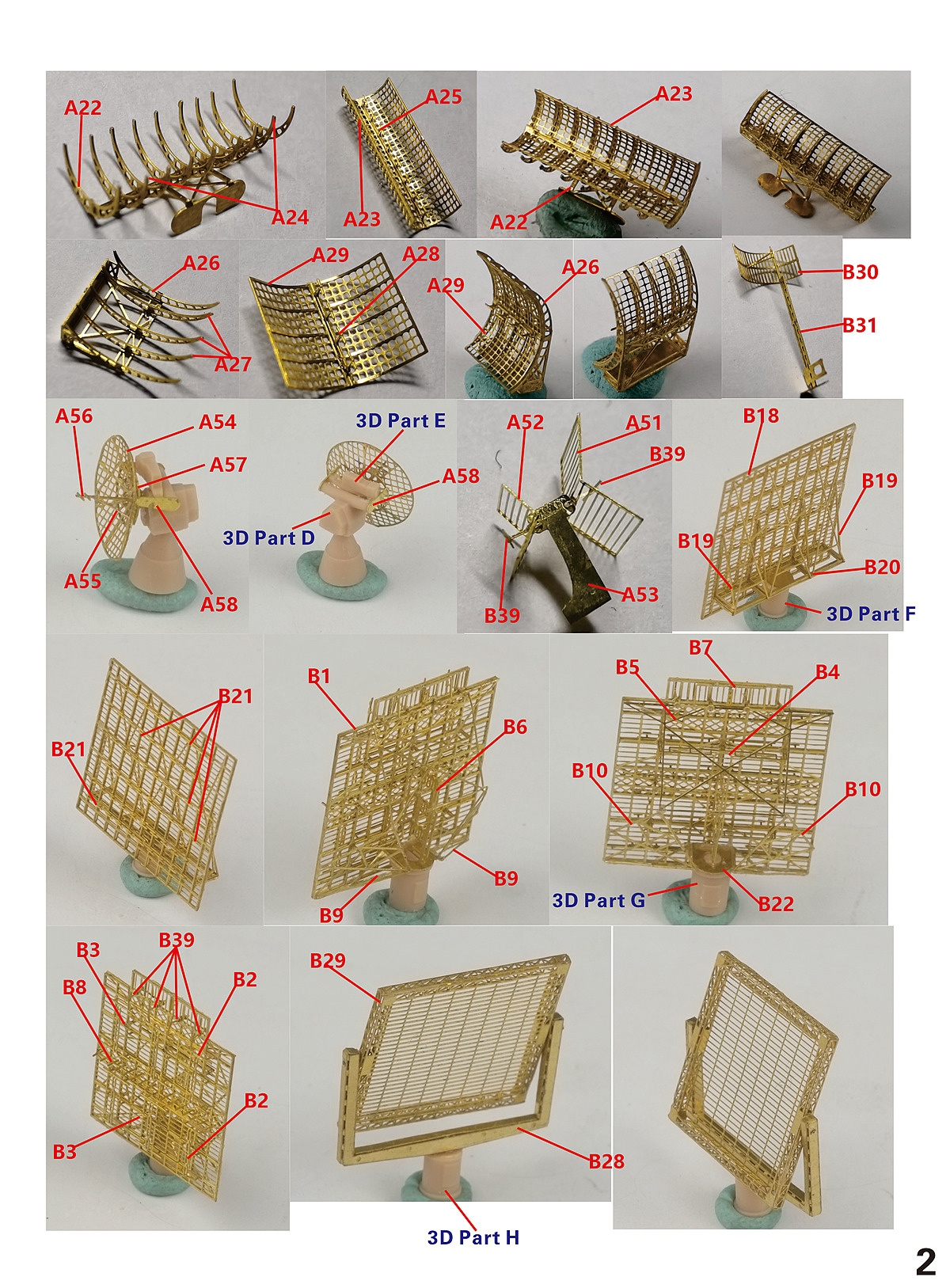 A22
A24
A25
A23
A23
A22
A26
A27
A29
A28
A29
A26
B30
B31
A56
A54
A57
A55
A58
3D Part E
A58
3D Part D
A52
A51
B39
B39
A53
B18
B19
B19
B20
3D Part F
B21
B21
B1
B6
B9
B9
B7
B5
B4
B10
B10
3D Part G
B22
B3
B39
B8
B2
B2
B3
B29
B28
3D Part H
2