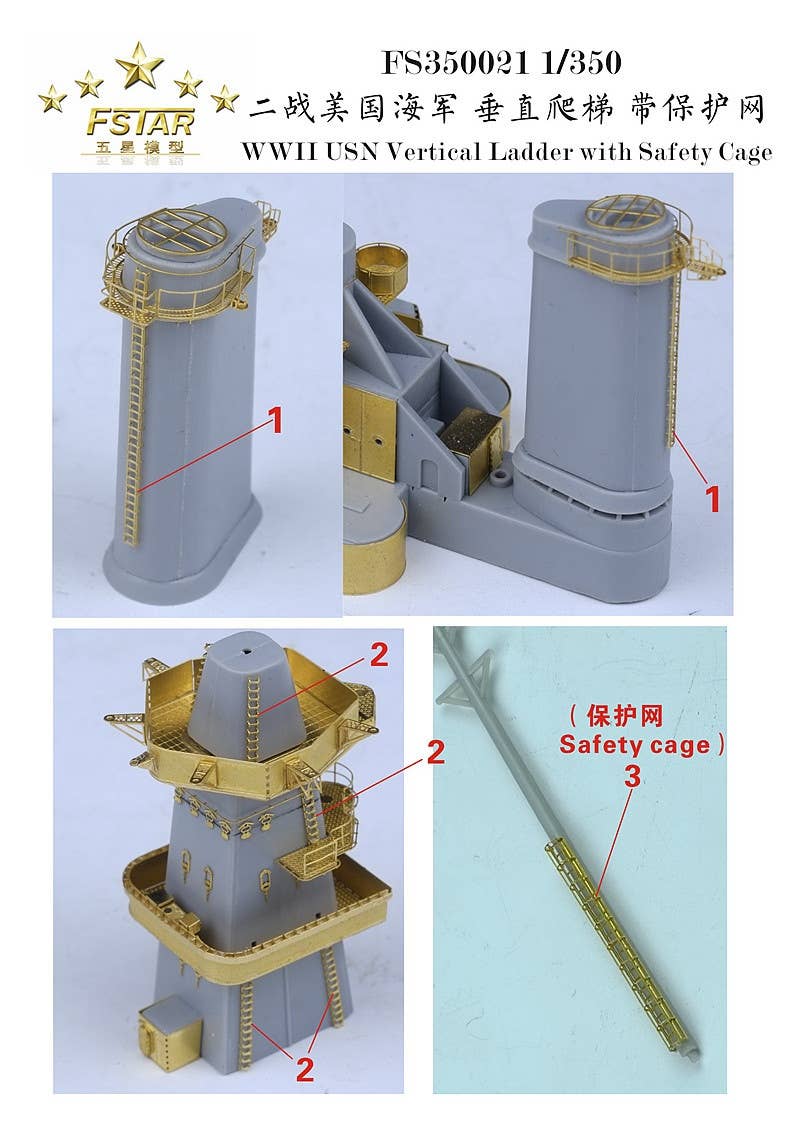 FSTAR
五星模型

FS350021 1/350
二战美国海军 垂直爬梯 带保护网
WWII USN Vertical Ladder with Safety Cage

1

1

2

2

2

（保护网
Safety cage）
3