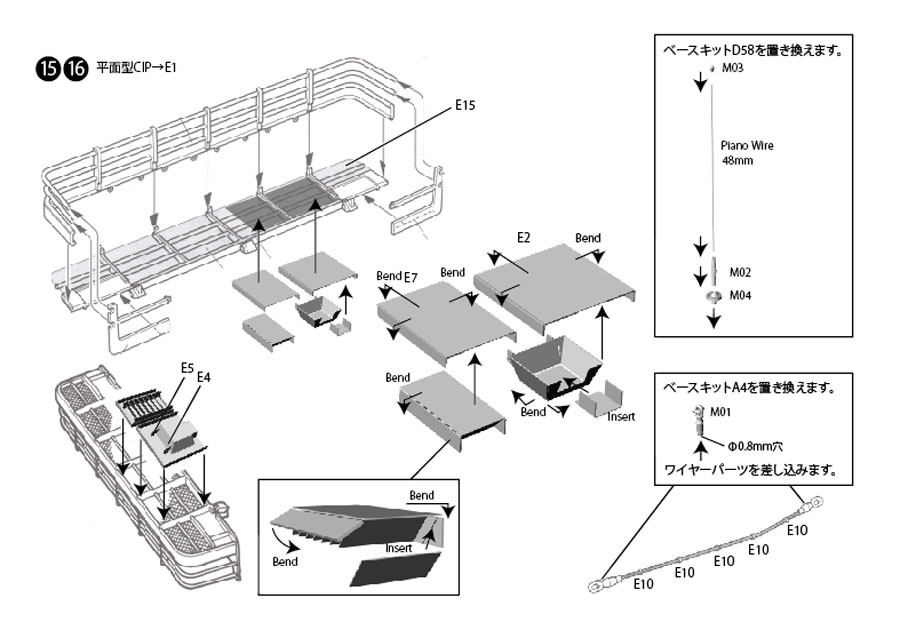 15 16 平面型CIP→E1

E15

E2
Bend
Bend E7
Bend

Bend

Bend
Insert

E5
E4

Bend
Bend
Insert

ベースキットD58を置き換えます。
M03
Piano Wire
48mm
M02
M04

ベースキットA4を置き換えます。
M01
Φ0.8mm穴
ワイヤーパーツを差し込みます。

E10
E10
E10
E10
E10