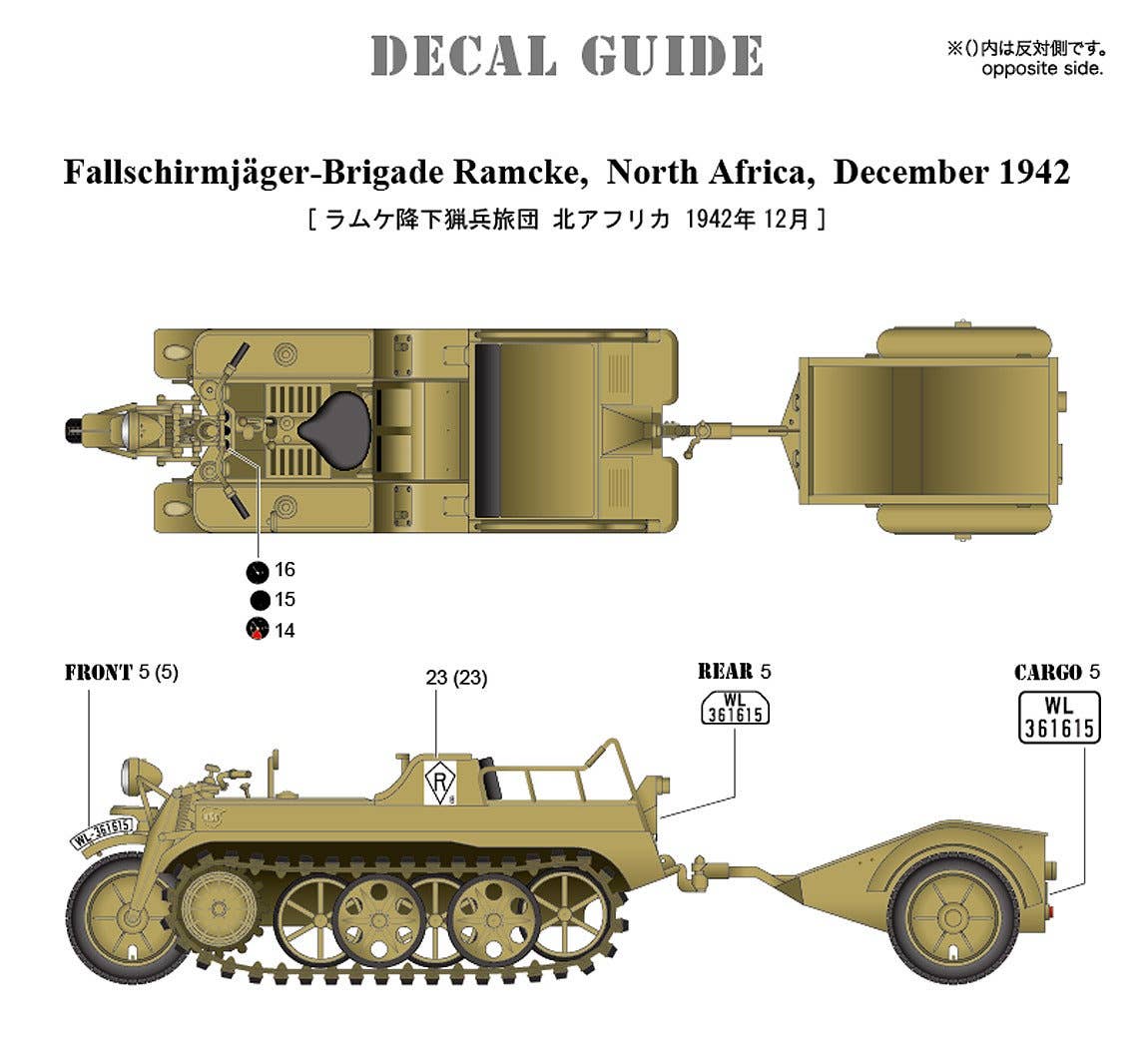 DECAL GUIDE

※()内は反対側です。
opposite side.

Fallschirmjäger-Brigade Ramcke, North Africa, December 1942

[ ラムケ降下猟兵旅団 北アフリカ 1942年 12月 ]

16
15
14

FRONT 5 (5)

23 (23)

REAR 5

WL
361615

CARGO 5

WL
361615

WL-361615

R