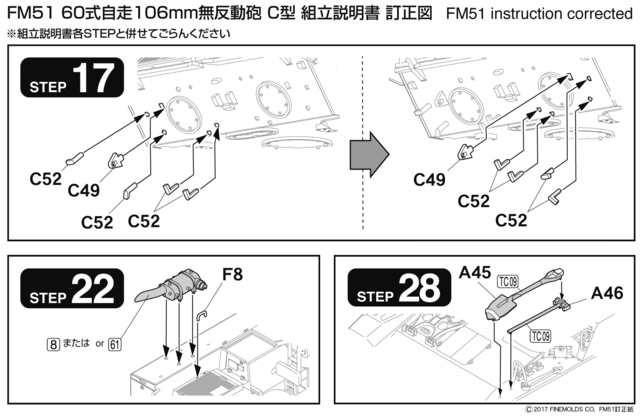 FM51 60式自走106mm無反動砲 C型 組立説明書 訂正図 FM51 instruction corrected
※組立説明書各STEPと併せてごらんください

STEP 17

C52
C49
C52
C52

C49
C52
C52

STEP 22

F8
8 または or 61

STEP 28

A45
TC09
A46
TC09

© 2017 FINEMOLDS CO. FM51訂正紙