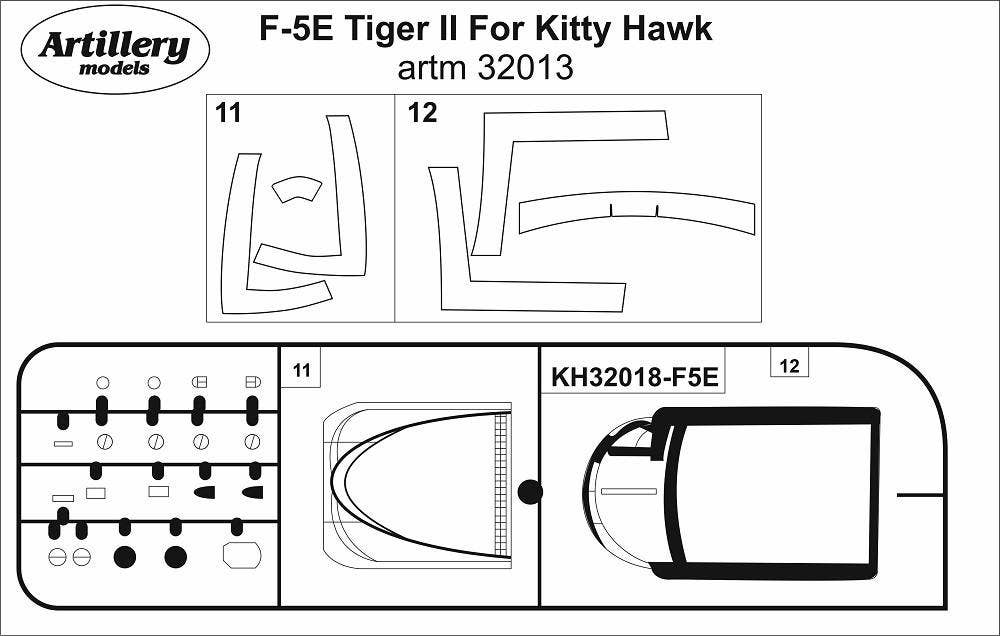 Artillery models

F-5E Tiger II For Kitty Hawk
artm 32013

11

12

11

KH32018-F5E

12