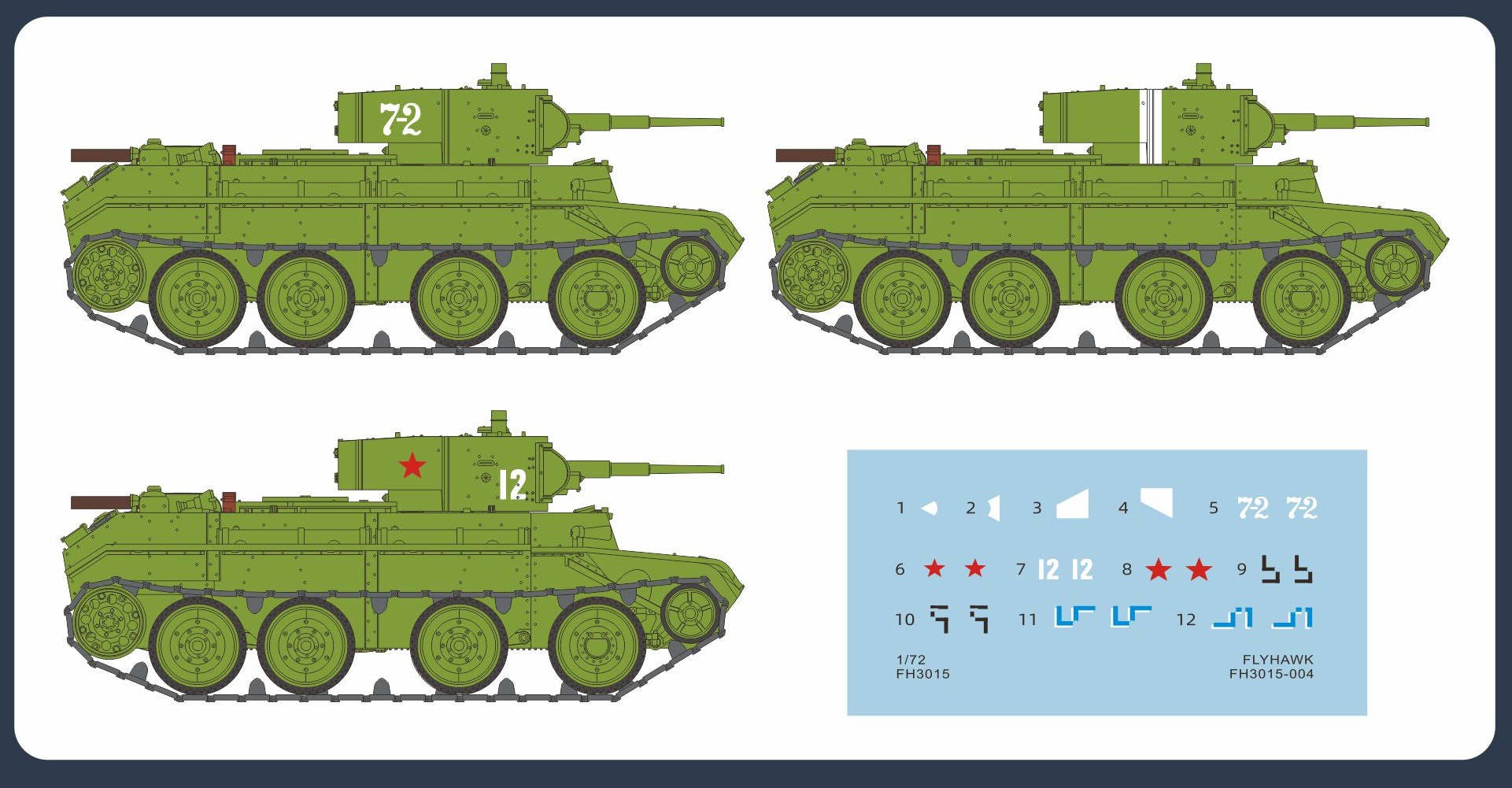 7-2

12

1 2 3 4 5 7-2 7-2

6 7 12 12 8 9

10 11 12

1/72
FH3015

FLYHAWK
FH3015-004