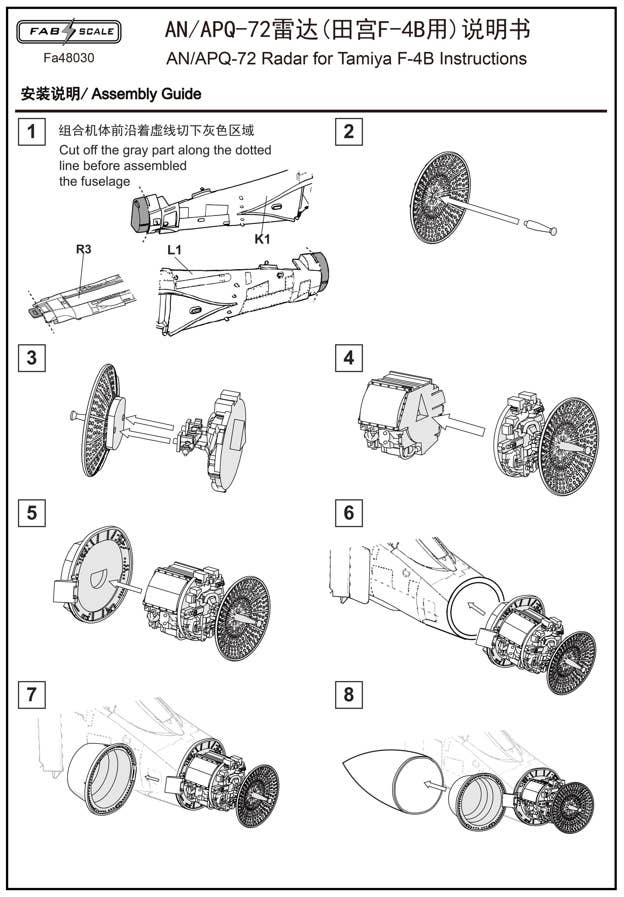 FAB SCALE
Fa48030

AN/APQ-72雷达(田宫F-4B用)说明书
AN/APQ-72 Radar for Tamiya F-4B Instructions

安装说明/ Assembly Guide

1
组合机体前沿着虚线切下灰色区域
Cut off the gray part along the dotted line before assembled the fuselage

K1
R3
L1

2

3

4

5

6

7

8