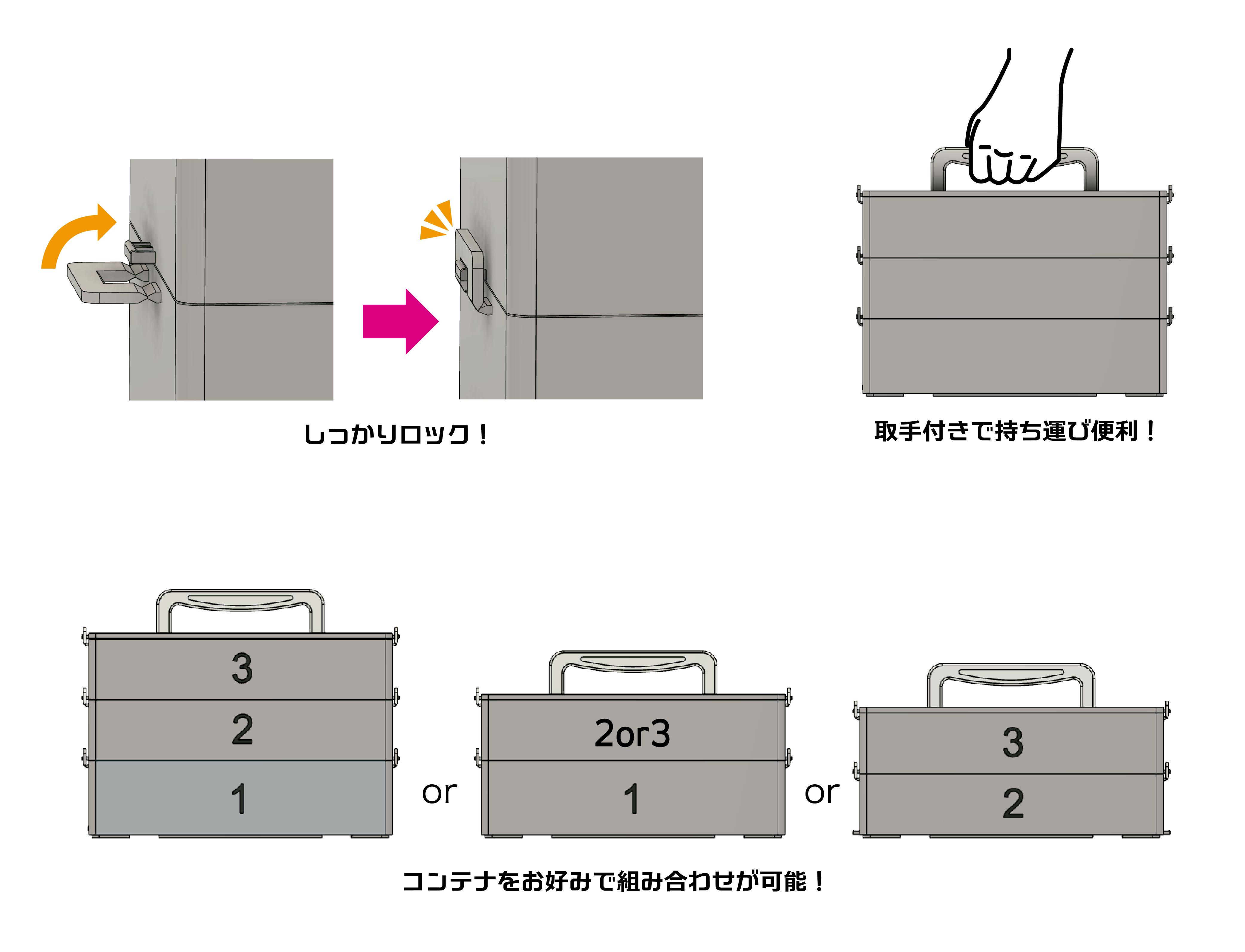 しっかりロック！

取手付きで持ち運び便利！

3
2
1

or

2or3
1

or

3
2

コンテナをお好みで組み合わせが可能！