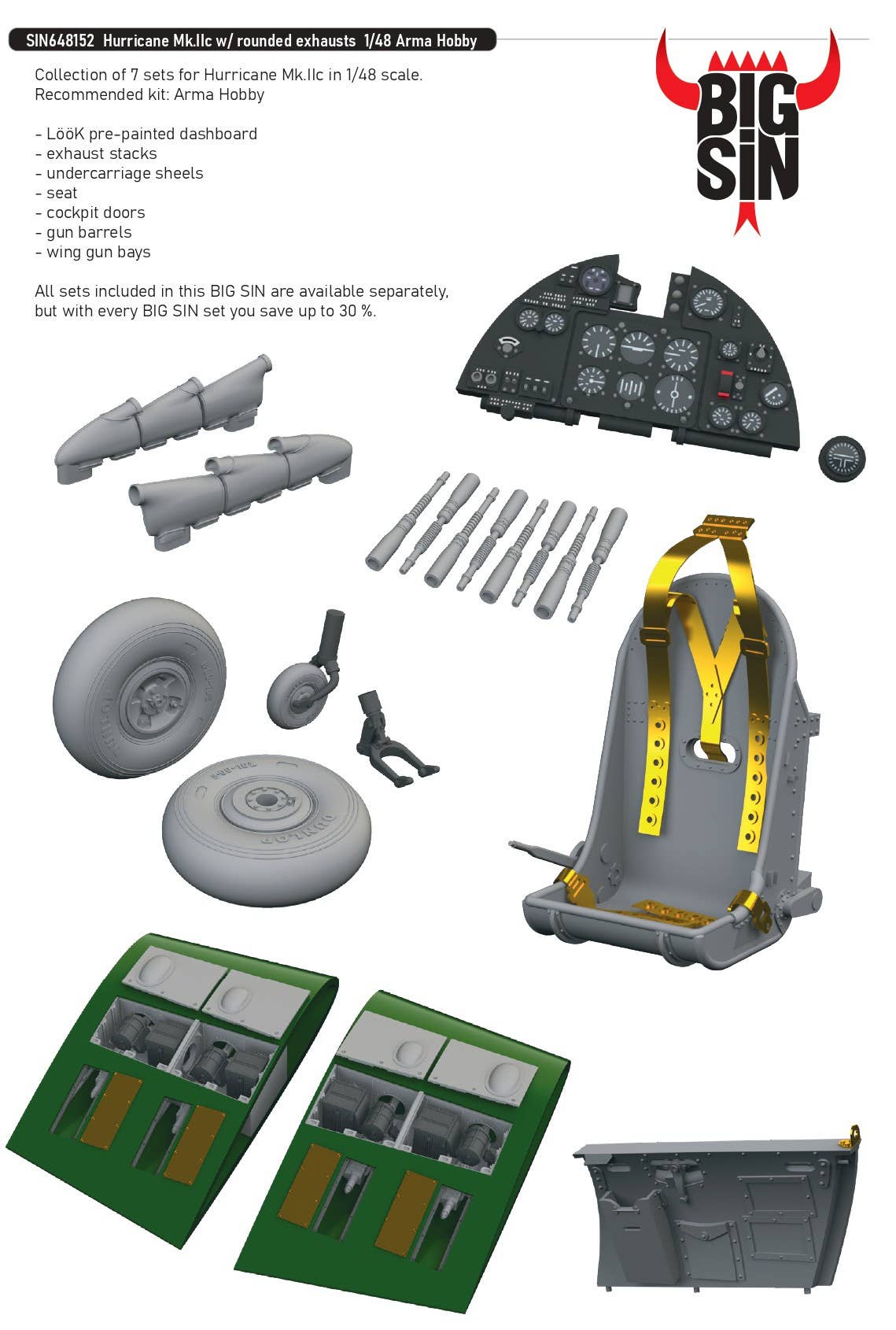 SIN648152 Hurricane Mk.IIc w/ rounded exhausts 1/48 Arma Hobby

BIG SIN

Collection of 7 sets for Hurricane Mk.IIc in 1/48 scale.
Recommended kit: Arma Hobby

- LööK pre-painted dashboard
- exhaust stacks
- undercarriage sheels
- seat
- cockpit doors
- gun barrels
- wing gun bays

All sets included in this BIG SIN are available separately, but with every BIG SIN set you save up to 30 %.

DUNLOP

DUNLOP