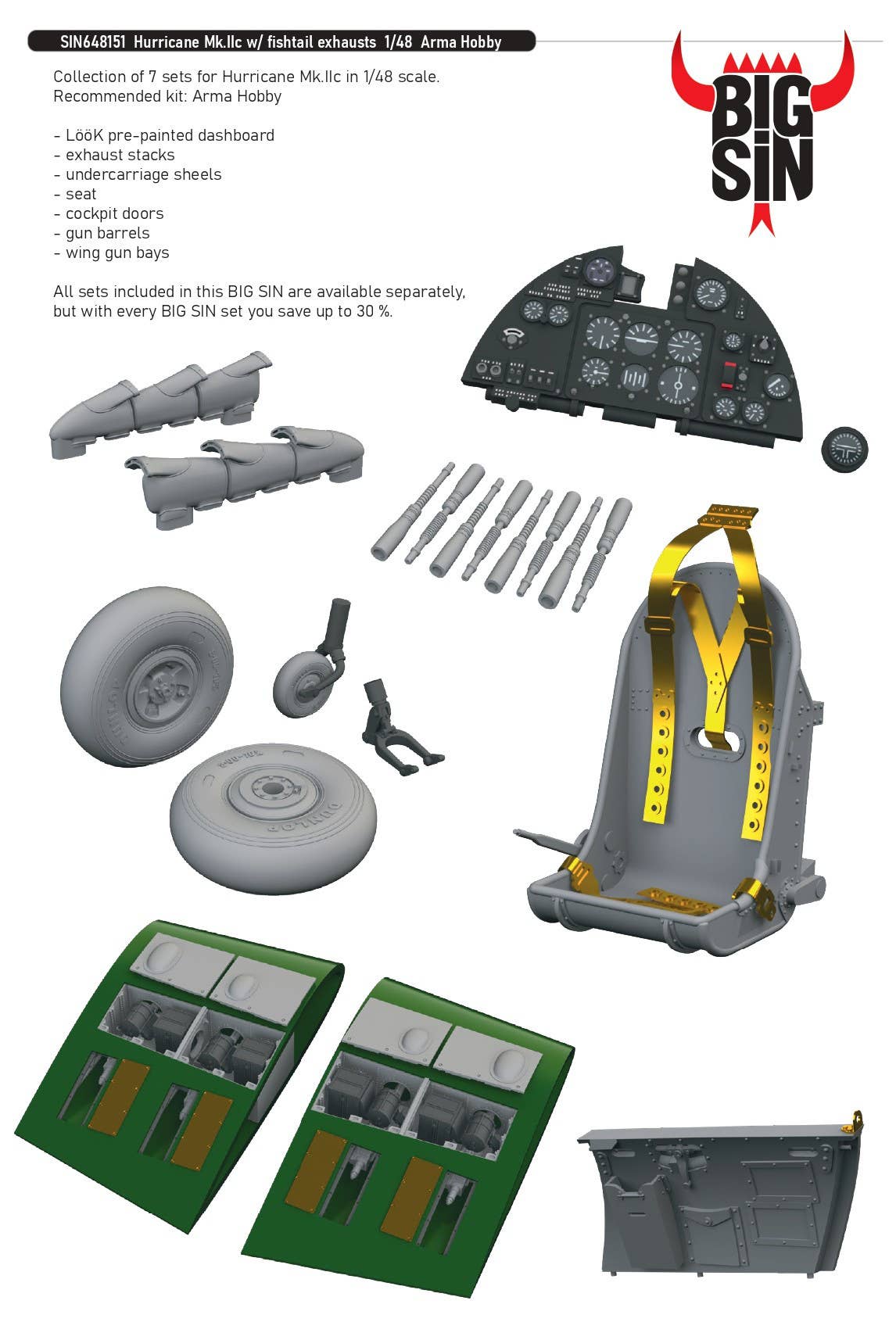 SIN648151 Hurricane Mk.IIc w/ fishtail exhausts 1/48 Arma Hobby

BIG SIN

Collection of 7 sets for Hurricane Mk.IIc in 1/48 scale.
Recommended kit: Arma Hobby

- LööK pre-painted dashboard
- exhaust stacks
- undercarriage sheels
- seat
- cockpit doors
- gun barrels
- wing gun bays

All sets included in this BIG SIN are available separately, but with every BIG SIN set you save up to 30 %.

DUNLOP

DUNLOP