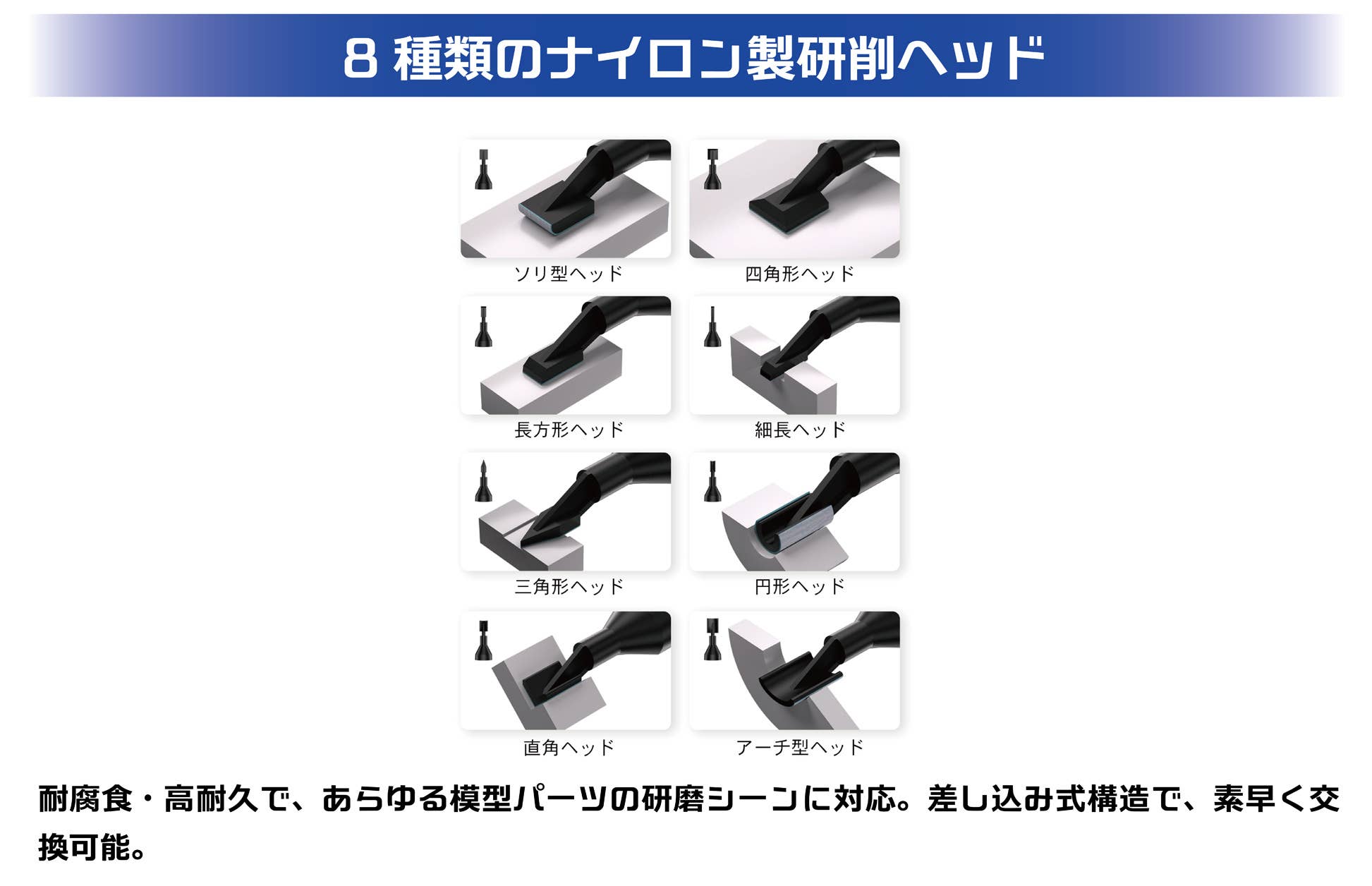 8 種類のナイロン製研削ヘッド

ソリ型ヘッド

四角形ヘッド

長方形ヘッド

細長ヘッド

三角形ヘッド

円形ヘッド

直角ヘッド

アーチ型ヘッド

耐腐食・高耐久で、あらゆる模型パーツの研磨シーンに対応。差し込み式構造で、素早く交換可能。