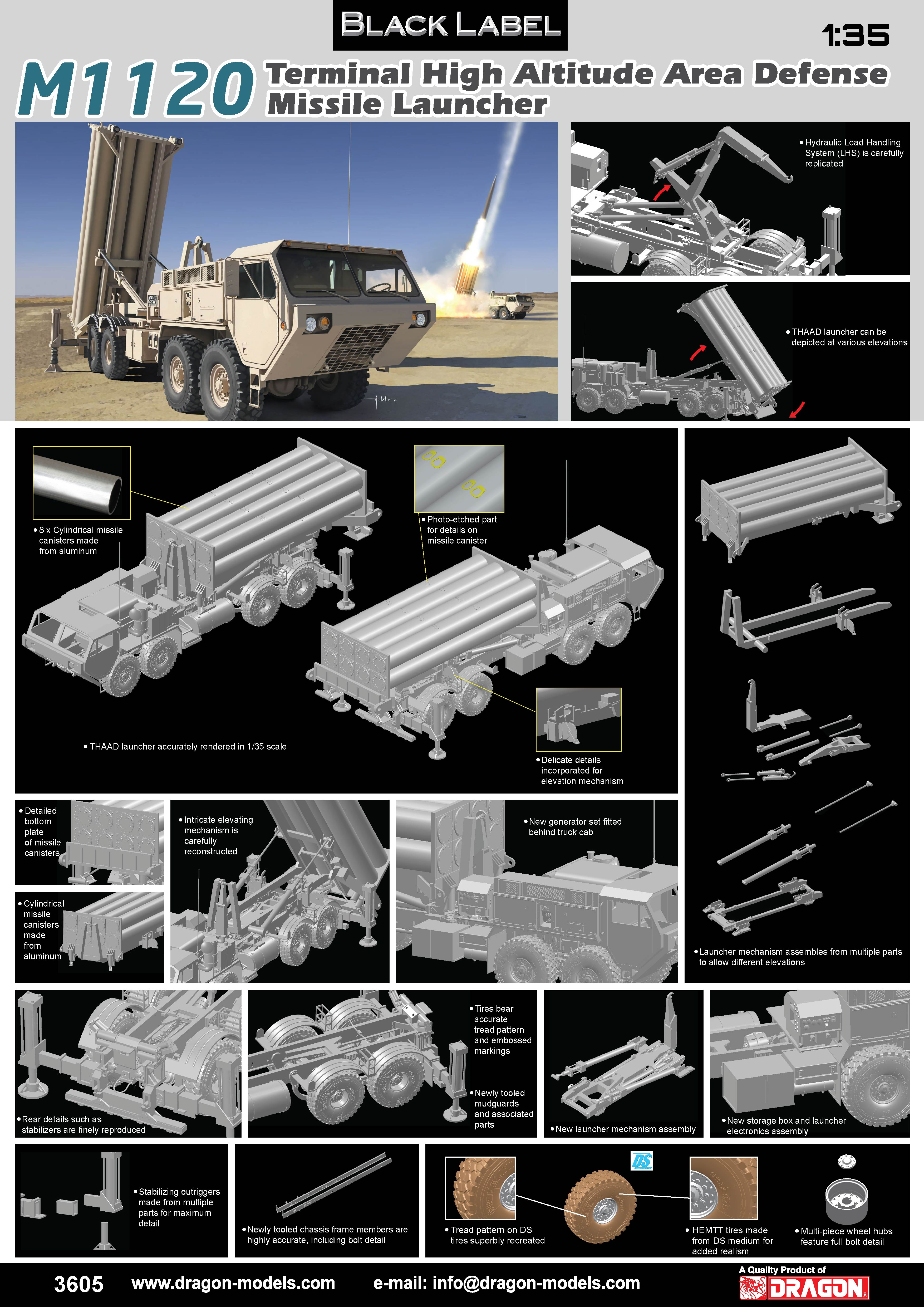 BLACK LABEL

1:35

M1120 Terminal High Altitude Area Defense Missile Launcher

• Hydraulic Load Handling System (LHS) is carefully replicated

• THAAD launcher can be depicted at various elevations

• 8 x Cylindrical missile canisters made from aluminum

• Photo-etched part for details on missile canister

• THAAD launcher accurately rendered in 1/35 scale

• Delicate details incorporated for elevation mechanism

• Detailed bottom plate of missile canisters

• Cylindrical missile canisters made from aluminum

• Intricate elevating mechanism is carefully reconstructed

• New generator set fitted behind truck cab

• Launcher mechanism assembles from multiple parts to allow different elevations

• Rear details such as stabilizers are finely reproduced

• Tires bear accurate tread pattern and embossed markings

• Newly tooled mudguards and associated parts

• New launcher mechanism assembly

• New storage box and launcher electronics assembly

• Stabilizing outriggers made from multiple parts for maximum detail

• Newly tooled chassis frame members are highly accurate, including bolt detail

DS

• Tread pattern on DS tires superbly recreated

• HEMTT tires made from DS medium for added realism

• Multi-piece wheel hubs feature full bolt detail

3605 www.dragon-models.com e-mail: info@dragon-models.com

A Quality Product of DRAGON