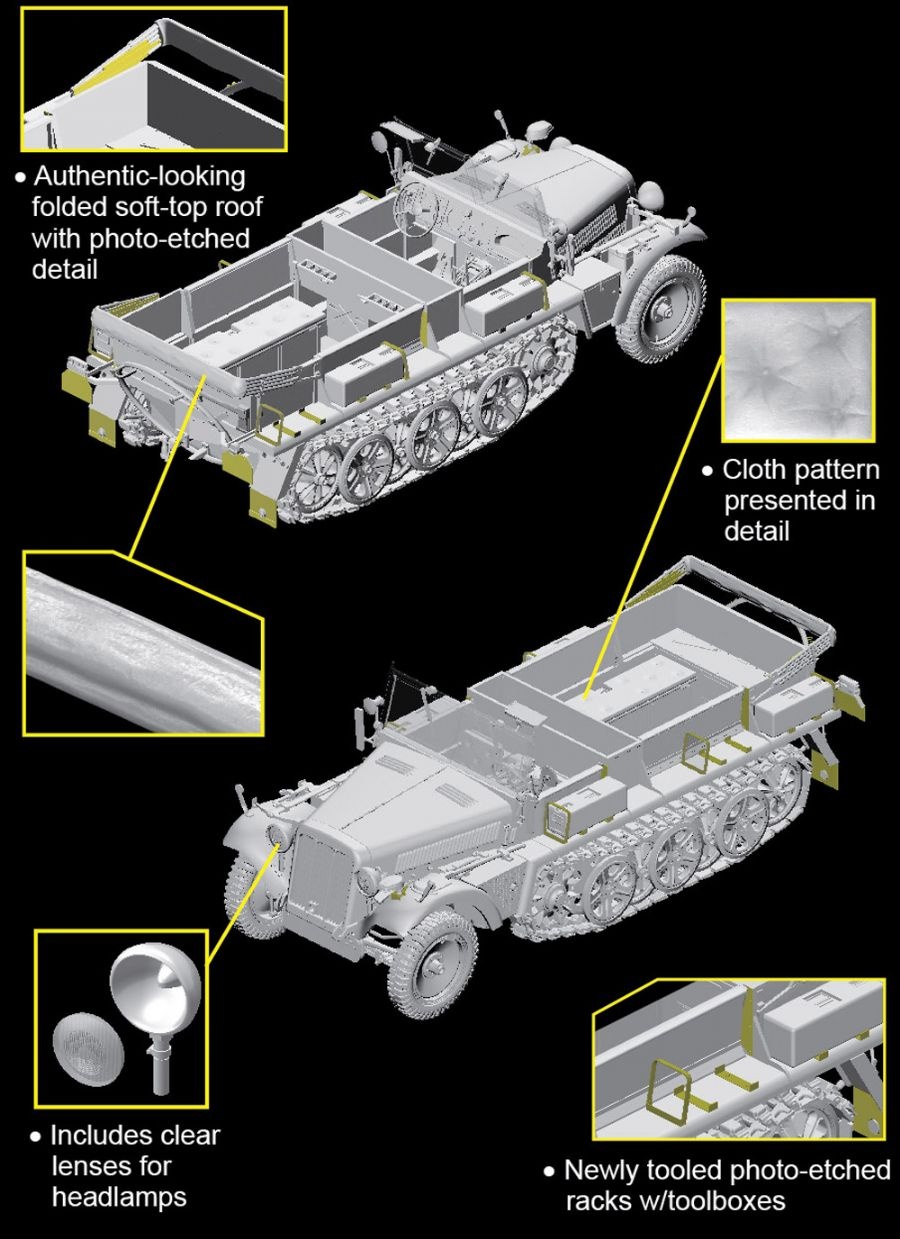 • Authentic-looking folded soft-top roof with photo-etched detail

• Cloth pattern presented in detail

• Includes clear lenses for headlamps

• Newly tooled photo-etched racks w/toolboxes